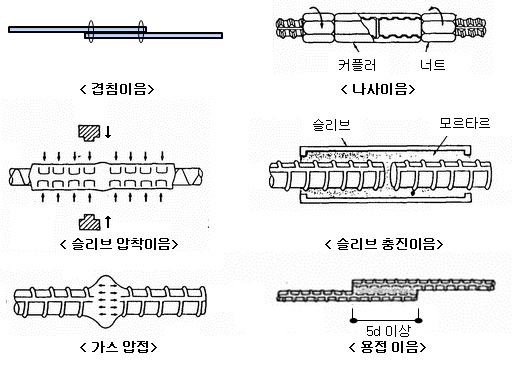 < 겹침이음>

커플러 너트

< 나사이음>

< 슬리브 압착이음>

슬리브 모르타르

< 슬리브 충진이음>

< 가스 압접>

5d 이상

< 용접 이음>