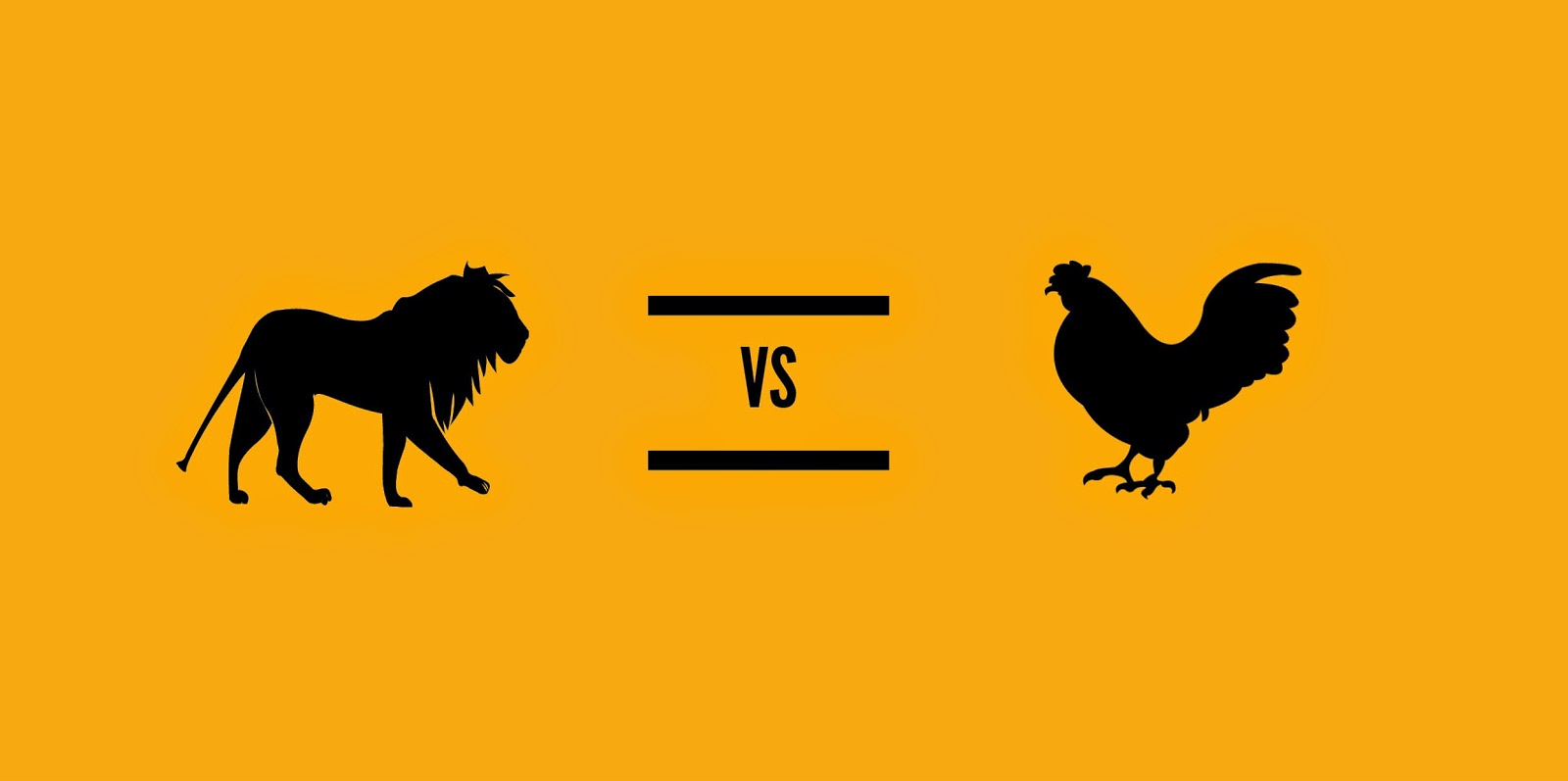 VS