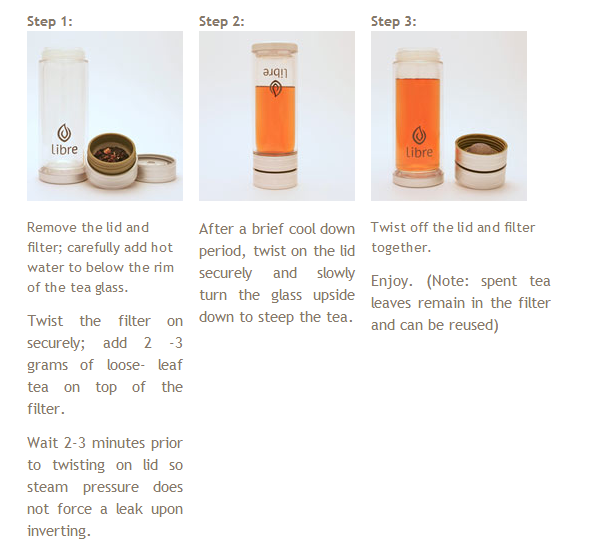 Step 1:

libre

Remove the lid and filter; carefully add hot water to below the rim of the tea glass.

Twist the filter on securely; add 2 -3 grams of loose- leaf tea on top of the filter.

Wait 2-3 minutes prior to twisting on lid so steam pressure does not force a leak upon inverting.

Step 2:

libre

After a brief cool down period, twist on the lid securely and slowly turn the glass upside down to steep the tea.

Step 3:

libre

Twist off the lid and filter together.

Enjoy. (Note: spent tea leaves remain in the filter and can be reused)