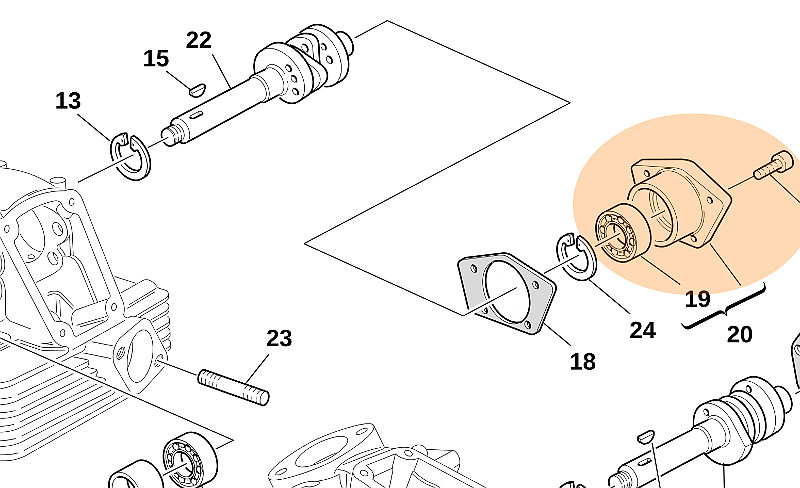 22
15
13
23
18
24
19
20