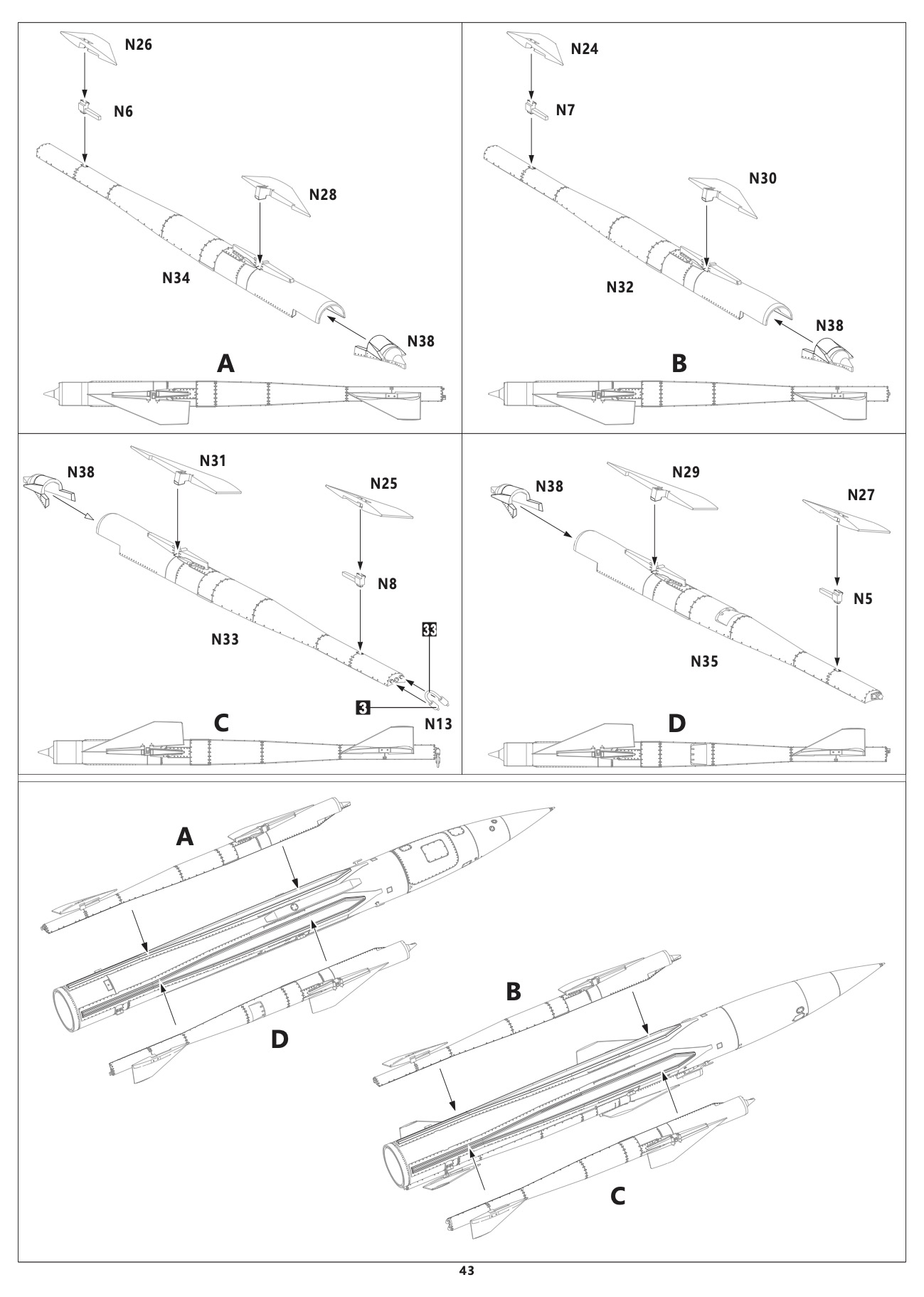 N26
N6
N28
N34
N38
A

N24
N7
N30
N32
N38
B

N38
N31
N25
N8
N33
33
3
N13
C

N38
N29
N27
N5
N35
D

A
D
B
C

43