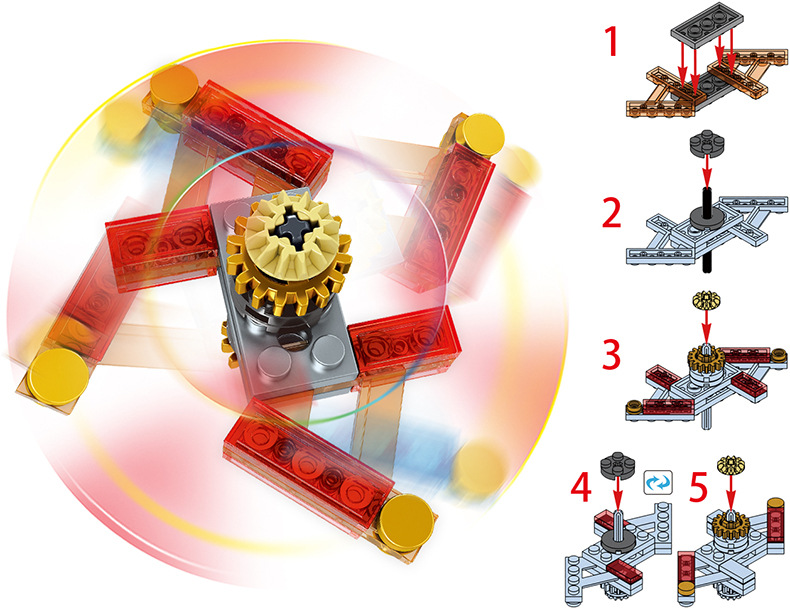 1
2
3
4
5