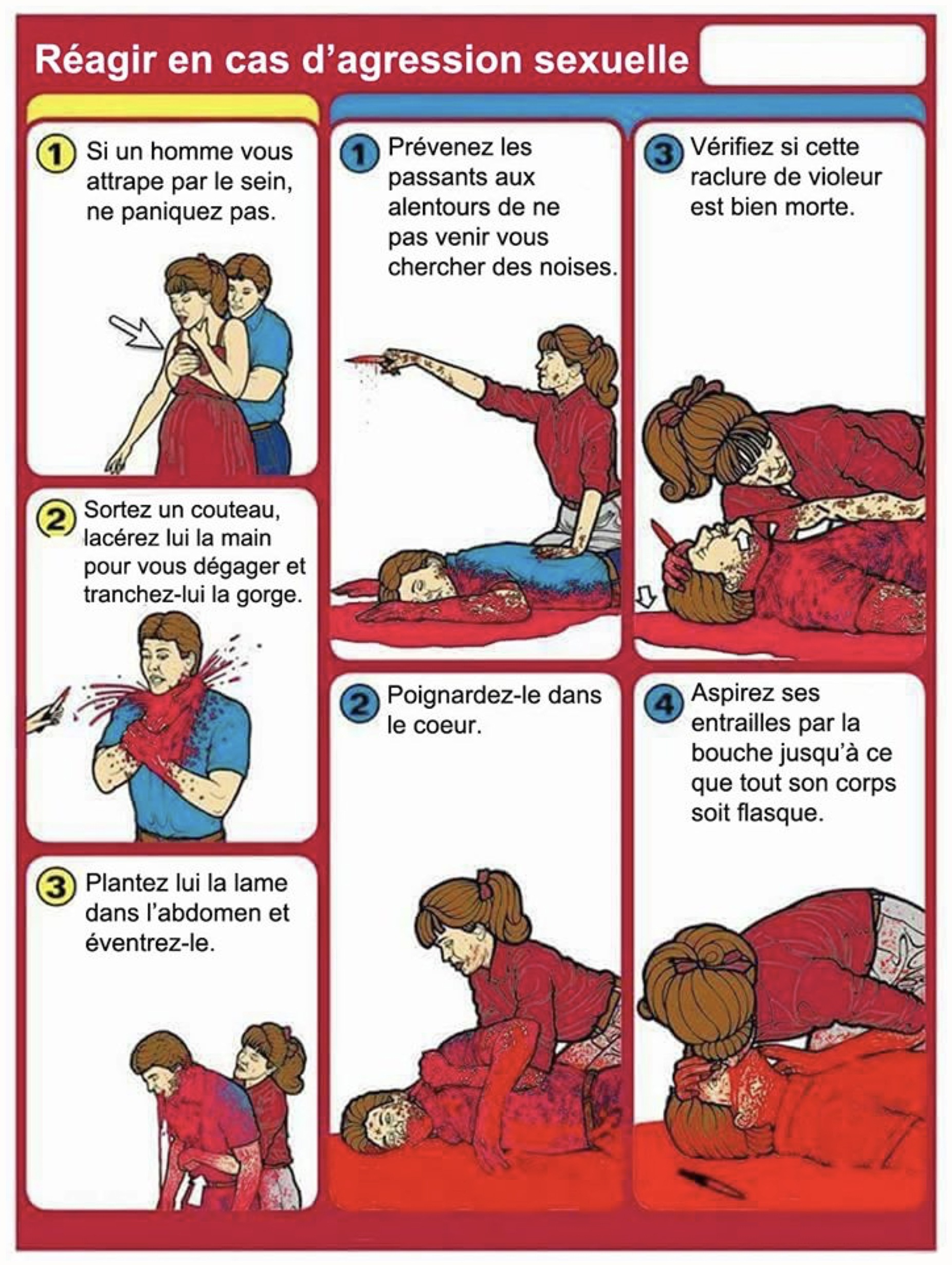 Réagir en cas d'agression sexuelle

1 Si un homme vous attrape par le sein, ne paniquez pas.

2 Sortez un couteau, lacérez lui la main pour vous dégager et tranchez-lui la gorge.

3 Plantez lui la lame dans l'abdomen et éventrez-le.

1 Prévenez les passants aux alentours de ne pas venir vous chercher des noises.

2 Poignardez-le dans le coeur.

3 Vérifiez si cette raclure de violeur est bien morte.

4 Aspirez ses entrailles par la bouche jusqu'à ce que tout son corps soit flasque.