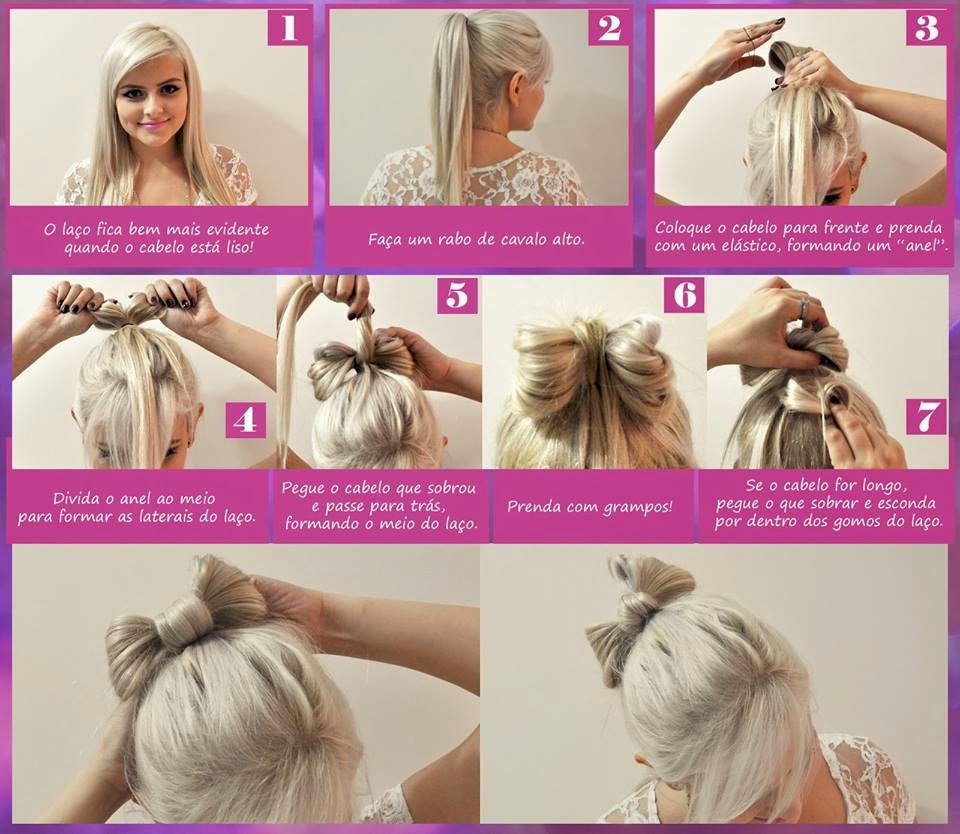 1

O laço fica bem mais evidente quando o cabelo está liso!

2

Faça um rabo de cavalo alto.

3

Coloque o cabelo para frente e prenda com um elástico, formando um "anel".

4

Divida o anel ao meio para formar as laterais do laço.

5

Pegue o cabelo que sobrou e passe para trás, formando o meio do laço.

6

Prenda com grampos!

7

Se o cabelo for longo, pegue o que sobrar e esconda por dentro dos gomos do laço.