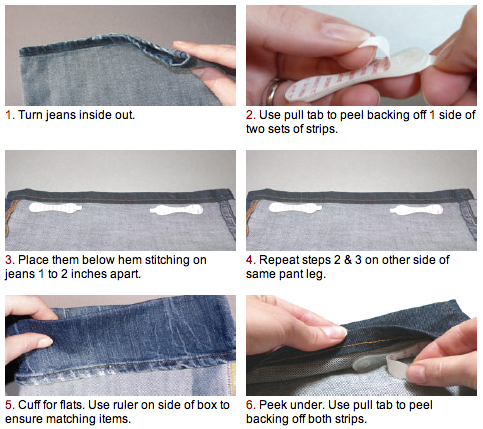 1. Turn jeans inside out.

2. Use pull tab to peel backing off 1 side of two sets of strips.

3. Place them below hem stitching on jeans 1 to 2 inches apart.

4. Repeat steps 2 & 3 on other side of same pant leg.

5. Cuff for flats. Use ruler on side of box to ensure matching items.

6. Peek under. Use pull tab to peel backing off both strips.