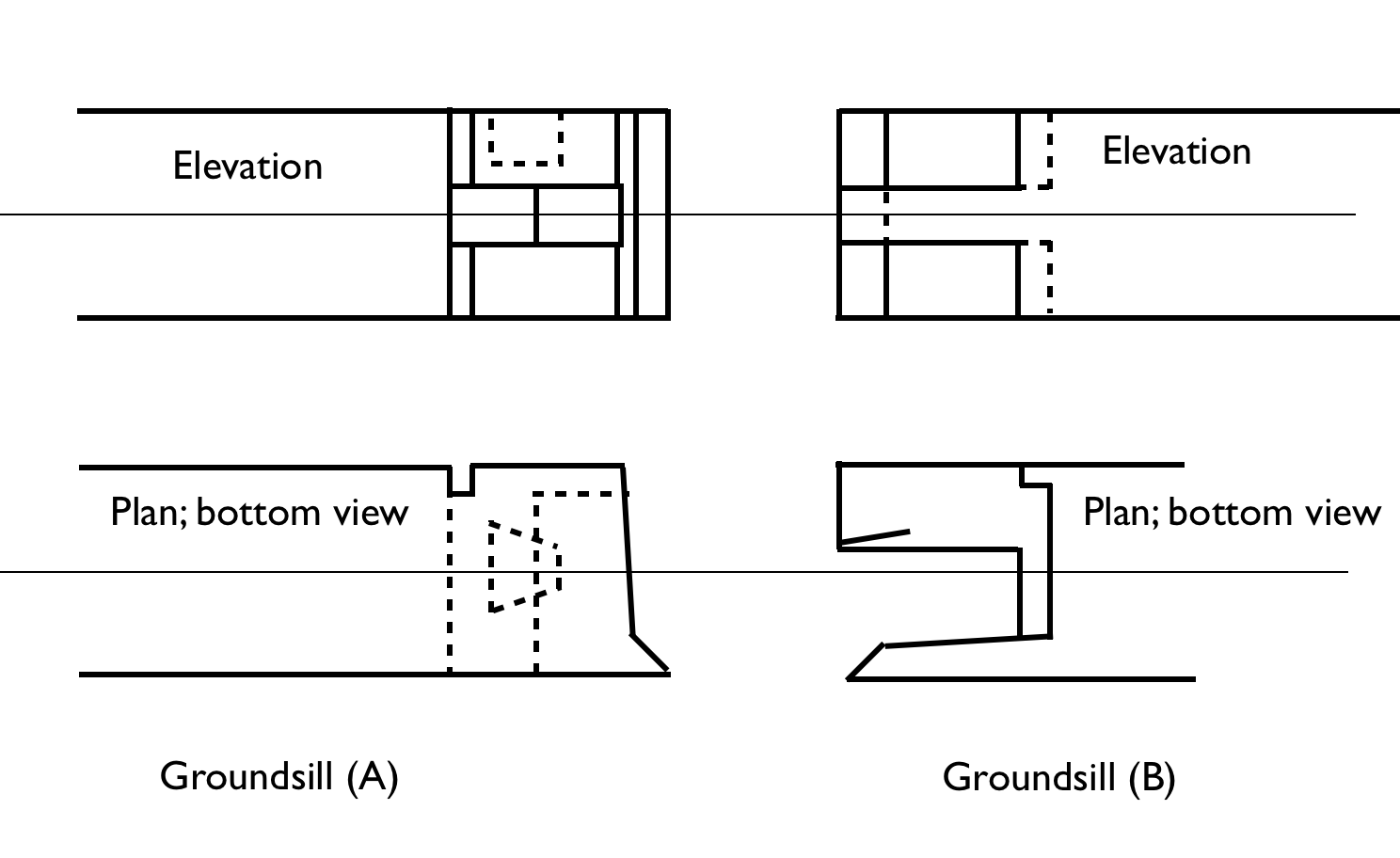 Elevation

Elevation

Plan; bottom view

Plan; bottom view

Groundsill (A)

Groundsill (B)