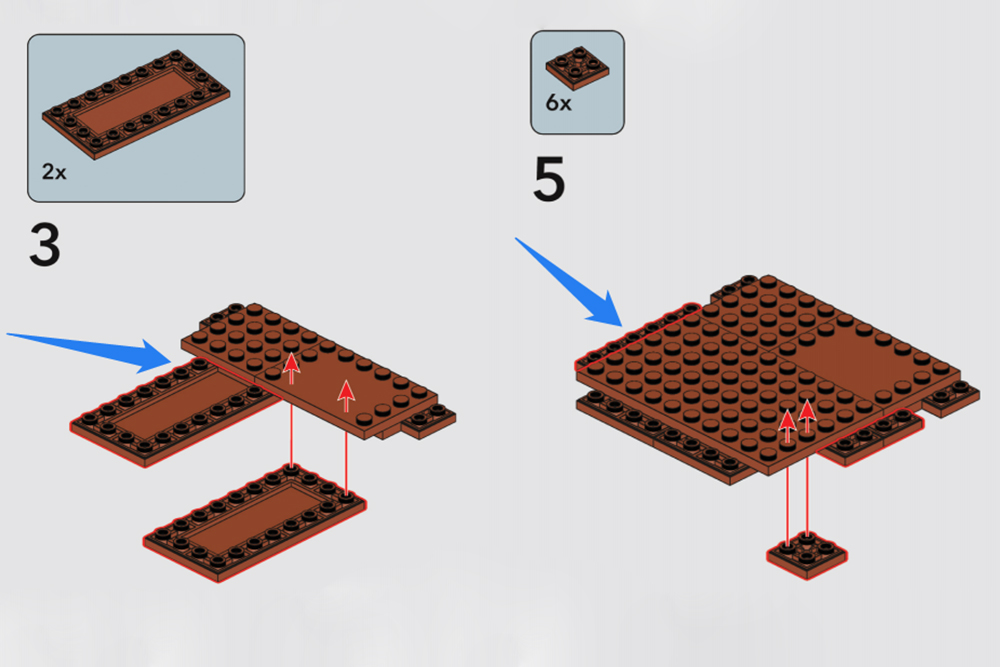 2x

3

6x

5