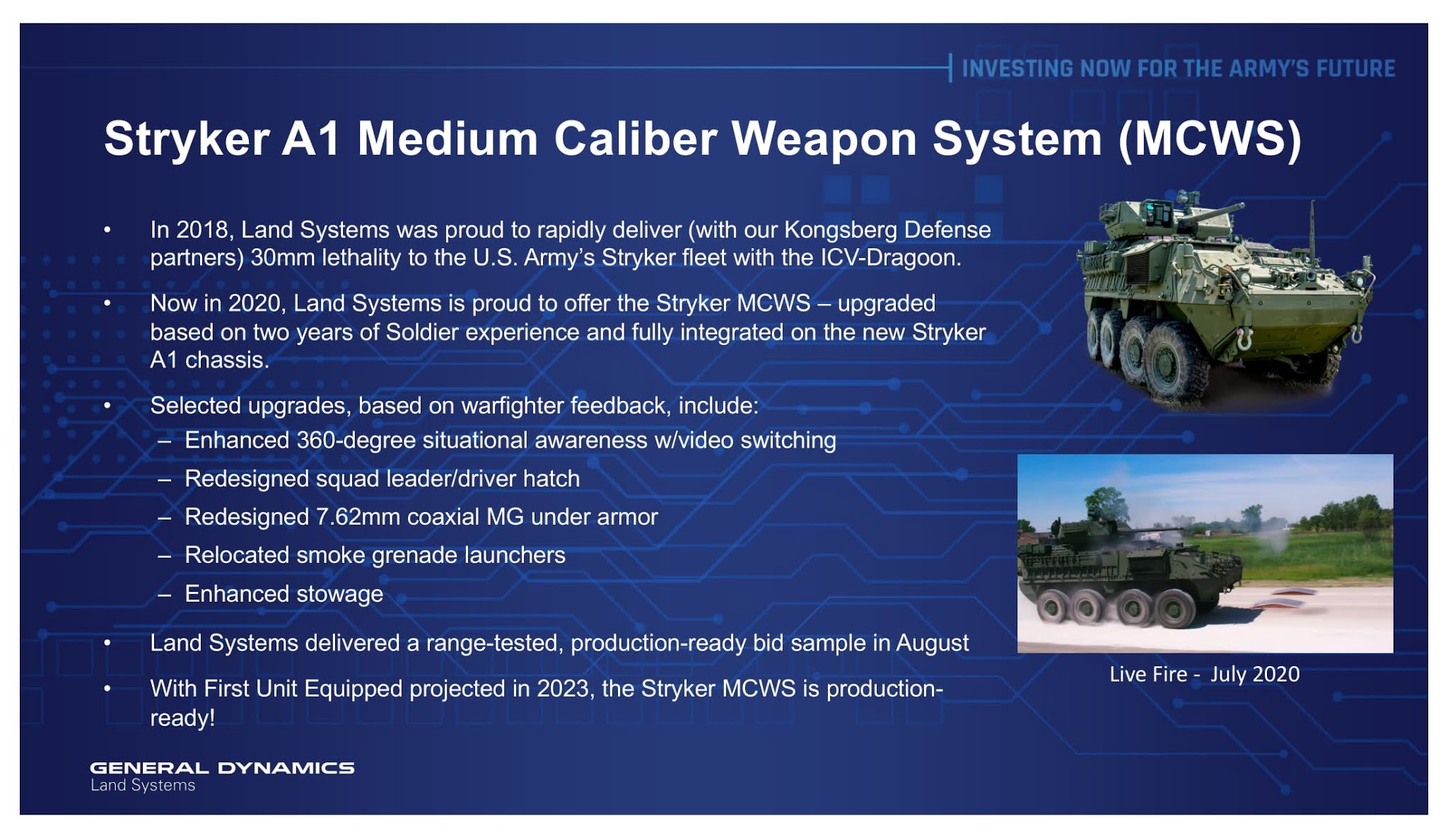 INVESTING NOW FOR THE ARMY'S FUTURE

Stryker A1 Medium Caliber Weapon System (MCWS)

• In 2018, Land Systems was proud to rapidly deliver (with our Kongsberg Defense partners) 30mm lethality to the U.S. Army's Stryker fleet with the ICV-Dragoon.

• Now in 2020, Land Systems is proud to offer the Stryker MCWS – upgraded based on two years of Soldier experience and fully integrated on the new Stryker A1 chassis.

• Selected upgrades, based on warfighter feedback, include:
– Enhanced 360-degree situational awareness w/video switching
– Redesigned squad leader/driver hatch
– Redesigned 7.62mm coaxial MG under armor
– Relocated smoke grenade launchers
– Enhanced stowage

• Land Systems delivered a range-tested, production-ready bid sample in August

• With First Unit Equipped projected in 2023, the Stryker MCWS is production-ready!

Live Fire - July 2020

GENERAL DYNAMICS
Land Systems