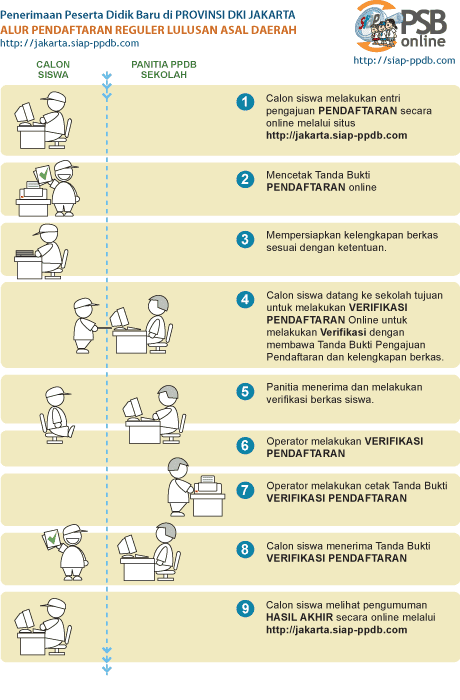 Penerimaan Peserta Didik Baru di PROVINSI DKI JAKARTA
ALUR PENDAFTARAN REGULER LULUSAN ASAL DAERAH
http://jakarta.siap-ppdb.com

PSB online
http://siap-ppdb.com

CALON SISWA

PANITIA PPDB SEKOLAH

1 Calon siswa melakukan entri pengajuan PENDAFTARAN secara online melalui situs http://jakarta.siap-ppdb.com

2 Mencetak Tanda Bukti PENDAFTARAN online

3 Mempersiapkan kelengkapan berkas sesuai dengan ketentuan.

4 Calon siswa datang ke sekolah tujuan untuk melakukan VERIFIKASI PENDAFTARAN Online untuk melakukan Verifikasi dengan membawa Tanda Bukti Pengajuan Pendaftaran dan kelengkapan berkas.

5 Panitia menerima dan melakukan verifikasi berkas siswa.

6 Operator melakukan VERIFIKASI PENDAFTARAN

7 Operator melakukan cetak Tanda Bukti VERIFIKASI PENDAFTARAN

8 Calon siswa menerima Tanda Bukti VERIFIKASI PENDAFTARAN

9 Calon siswa melihat pengumuman HASIL AKHIR secara online melalui http://jakarta.siap-ppdb.com