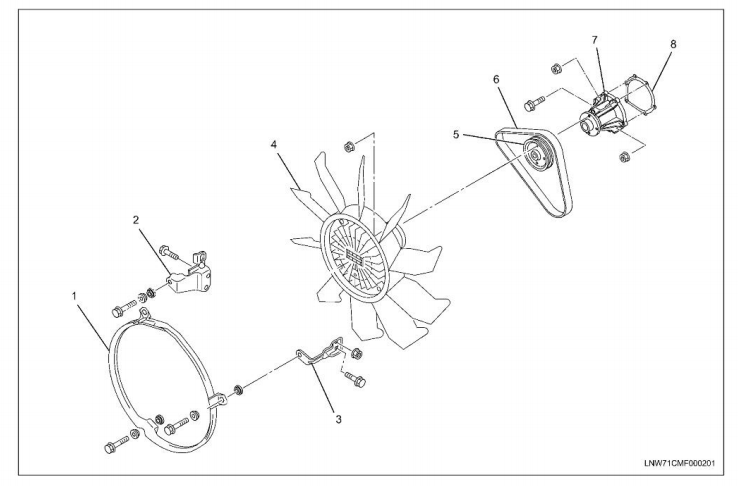 7
8
6
5
4
2
1
3
LNW71CMF000201