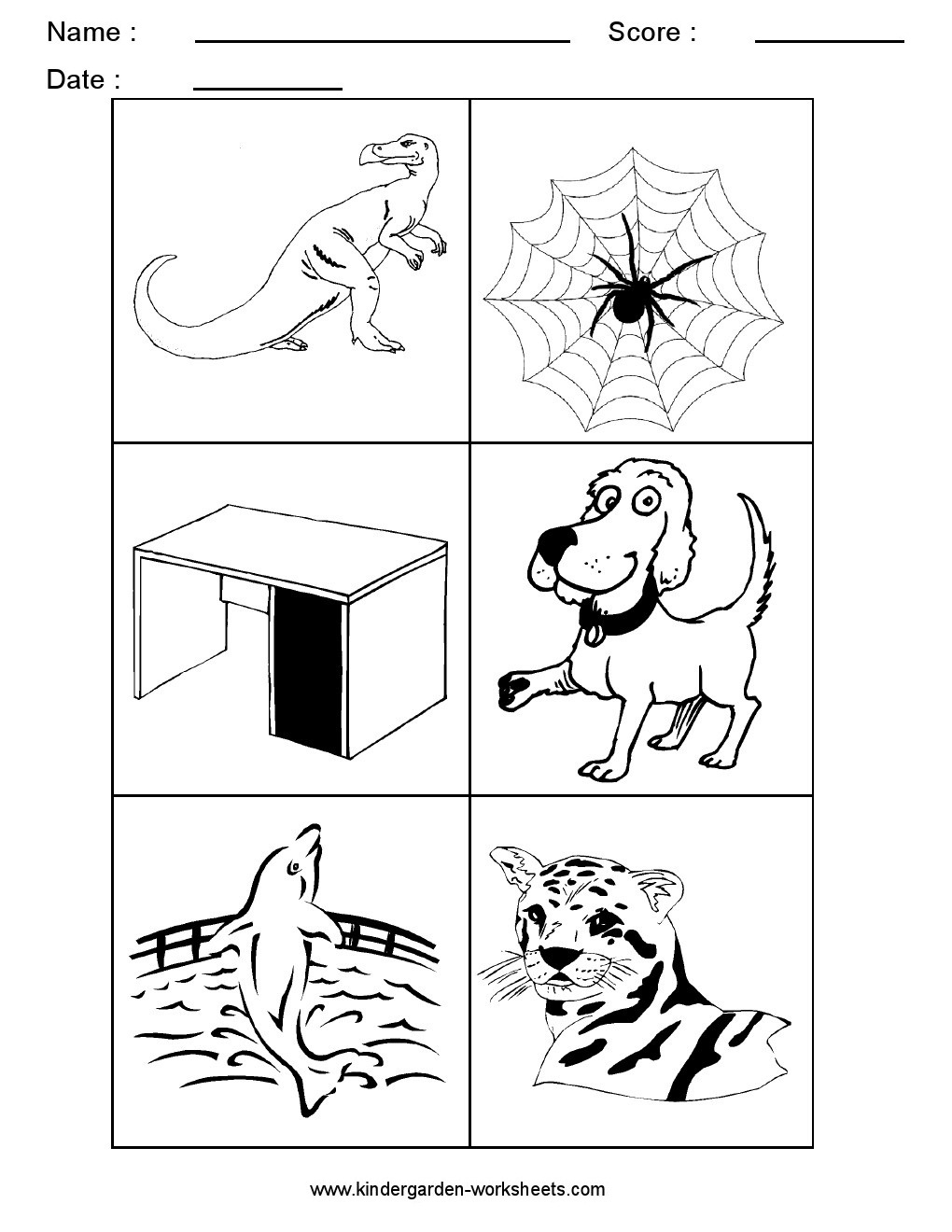 Name : Score :

Date :

www.kindergarden-worksheets.com