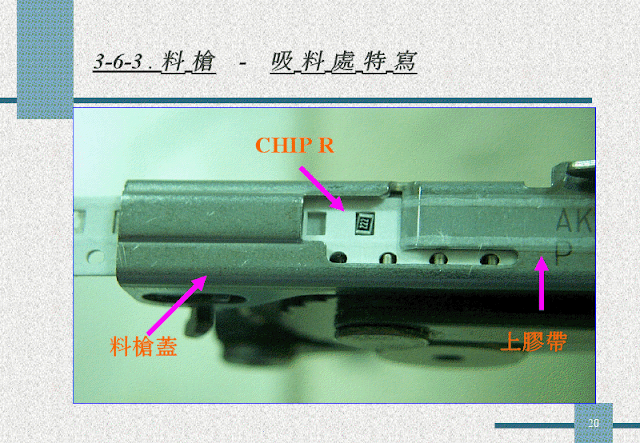 3-6-3 . 料 槍 - 吸 料 處 特 寫

CHIP R

AK
P

料槍蓋

上膠帶

20