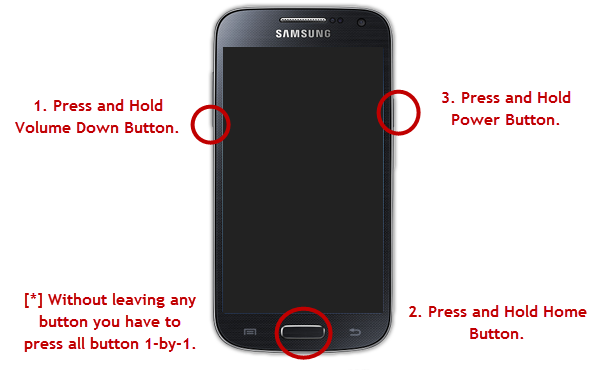 SAMSUNG

1. Press and Hold Volume Down Button.

3. Press and Hold Power Button.

[*] Without leaving any button you have to press all button 1-by-1.

2. Press and Hold Home Button.