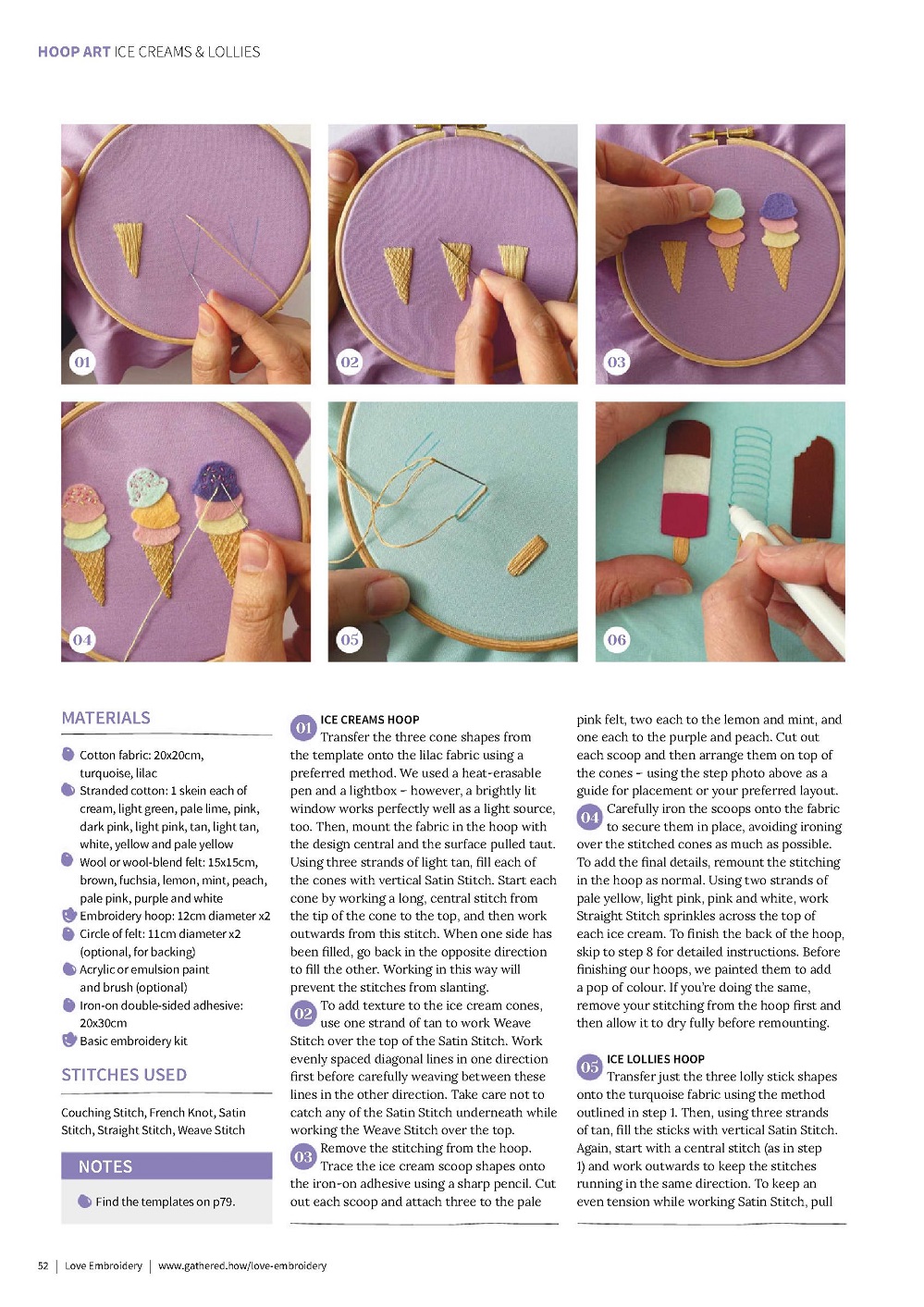 HOOP ART ICE CREAMS & LOLLIES

01

02

03

04

05

06

MATERIALS

Cotton fabric: 20x20cm, turquoise, lilac

Stranded cotton: 1 skein each of cream, light green, pale lime, pink, dark pink, light pink, tan, light tan, white, yellow and pale yellow

Wool or wool-blend felt: 15x15cm, brown, fuchsia, lemon, mint, peach, pale pink, purple and white

Embroidery hoop: 12cm diameter x2

Circle of felt: 11cm diameter x2 (optional, for backing)

Acrylic or emulsion paint and brush (optional)

Iron-on double-sided adhesive: 20x30cm

Basic embroidery kit

STITCHES USED

Couching Stitch, French Knot, Satin Stitch, Straight Stitch, Weave Stitch

NOTES

Find the templates on p79.

01 ICE CREAMS HOOP
Transfer the three cone shapes from the template onto the lilac fabric using a preferred method. We used a heat-erasable pen and a lightbox – however, a brightly lit window works perfectly well as a light source, too. Then, mount the fabric in the hoop with the design central and the surface pulled taut. Using three strands of light tan, fill each of the cones with vertical Satin Stitch. Start each cone by working a long, central stitch from the tip of the cone to the top, and then work outwards from this stitch. When one side has been filled, go back in the opposite direction to fill the other. Working in this way will prevent the stitches from slanting.

02 To add texture to the ice cream cones, use one strand of tan to work Weave Stitch over the top of the Satin Stitch. Work evenly spaced diagonal lines in one direction first before carefully weaving between these lines in the other direction. Take care not to catch any of the Satin Stitch underneath while working the Weave Stitch over the top.

03 Remove the stitching from the hoop. Trace the ice cream scoop shapes onto the iron-on adhesive using a sharp pencil. Cut out each scoop and attach three to the pale pink felt, two each to the lemon and mint, and one each to the purple and peach. Cut out each scoop and then arrange them on top of the cones – using the step photo above as a guide for placement or your preferred layout.

04 Carefully iron the scoops onto the fabric to secure them in place, avoiding ironing over the stitched cones as much as possible. To add the final details, remount the stitching in the hoop as normal. Using two strands of pale yellow, light pink, pink and white, work Straight Stitch sprinkles across the top of each ice cream. To finish the back of the hoop, skip to step 8 for detailed instructions. Before finishing our hoops, we painted them to add a pop of colour. If you're doing the same, remove your stitching from the hoop first and then allow it to dry fully before remounting.

05 ICE LOLLIES HOOP
Transfer just the three lolly stick shapes onto the turquoise fabric using the method outlined in step 1. Then, using three strands of tan, fill the sticks with vertical Satin Stitch. Again, start with a central stitch (as in step 1) and work outwards to keep the stitches running in the same direction. To keep an even tension while working Satin Stitch, pull

52 | Love Embroidery | www.gathered.how/love-embroidery