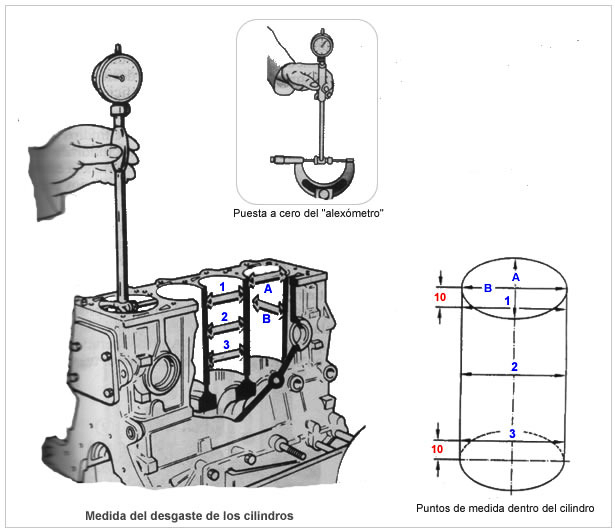 Puesta a cero del "alexómetro"

1
A
2
B
3

Medida del desgaste de los cilindros

A
B
10
1
2
3
10

Puntos de medida dentro del cilindro