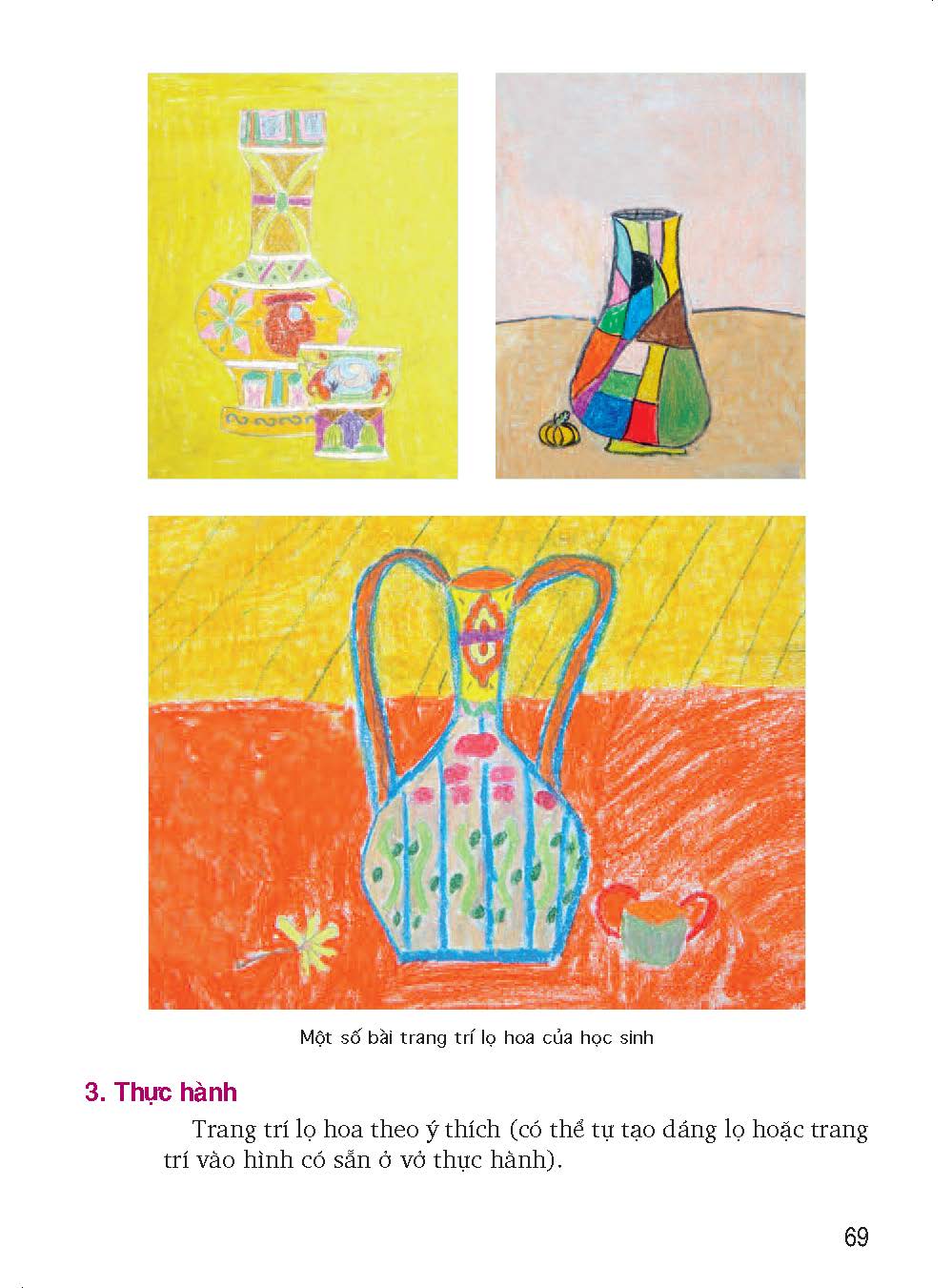 Một số bài trang trí lọ hoa của học sinh

3. Thực hành

Trang trí lọ hoa theo ý thích (có thể tự tạo dáng lọ hoặc trang trí vào hình có sẵn ở vở thực hành).

69