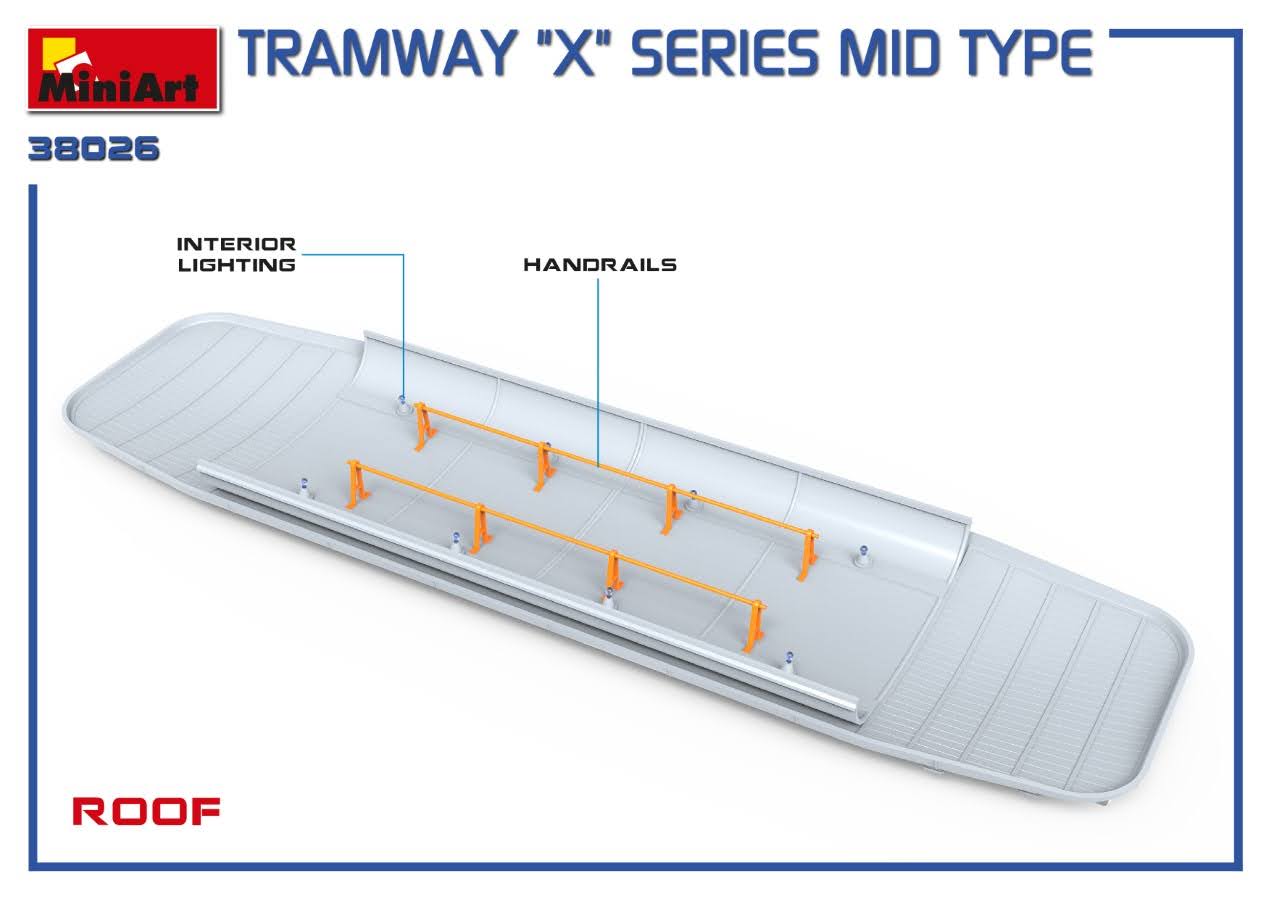 MiniArt

TRAMWAY "X" SERIES MID TYPE

38026

INTERIOR LIGHTING

HANDRAILS

ROOF