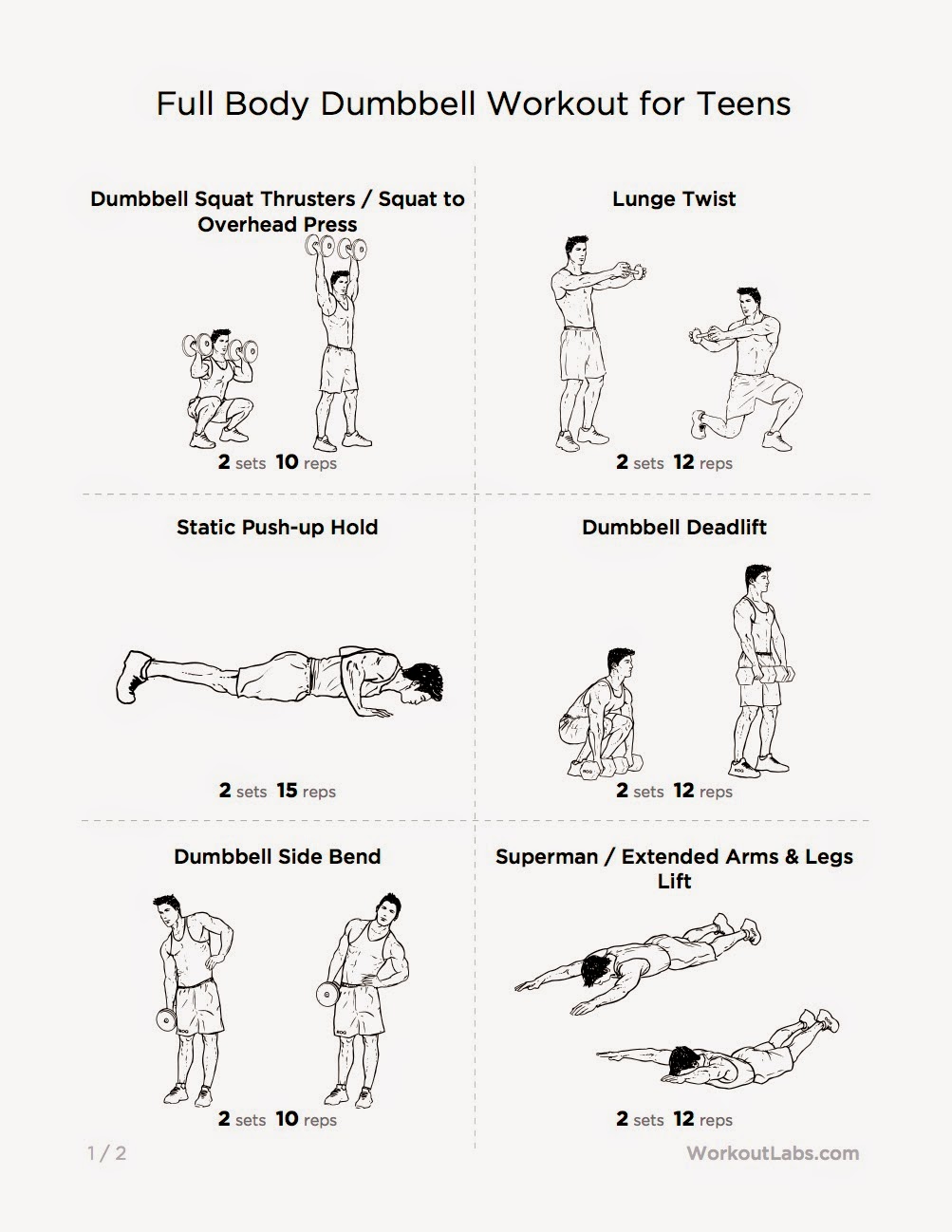 Full Body Dumbbell Workout for Teens

Dumbbell Squat Thrusters / Squat to Overhead Press

2 sets 10 reps

Lunge Twist

2 sets 12 reps

Static Push-up Hold

2 sets 15 reps

Dumbbell Deadlift

2 sets 12 reps

Dumbbell Side Bend

2 sets 10 reps

Superman / Extended Arms & Legs Lift

2 sets 12 reps

1 / 2

WorkoutLabs.com