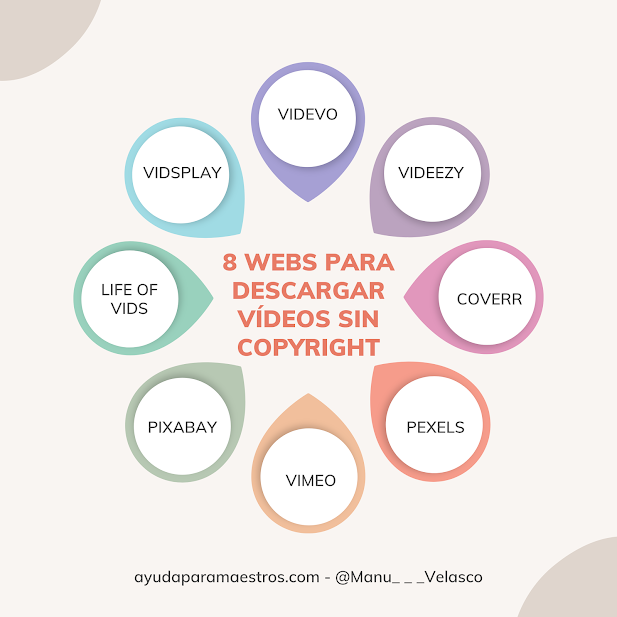 8 WEBS PARA DESCARGAR VÍDEOS SIN COPYRIGHT

VIDEVO

VIDEEZY

COVERR

PEXELS

VIMEO

PIXABAY

LIFE OF VIDS

VIDSPLAY

ayudaparamaestros.com - @Manu_ _ _Velasco