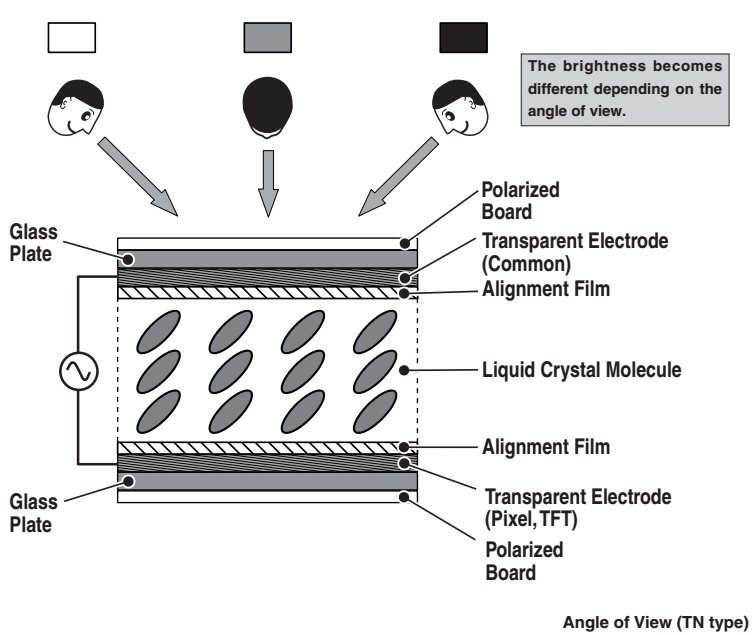 The brightness becomes different depending on the angle of view.

Polarized Board

Glass Plate

Transparent Electrode (Common)

Alignment Film

Liquid Crystal Molecule

Alignment Film

Glass Plate

Transparent Electrode (Pixel, TFT)

Polarized Board

Angle of View (TN type)