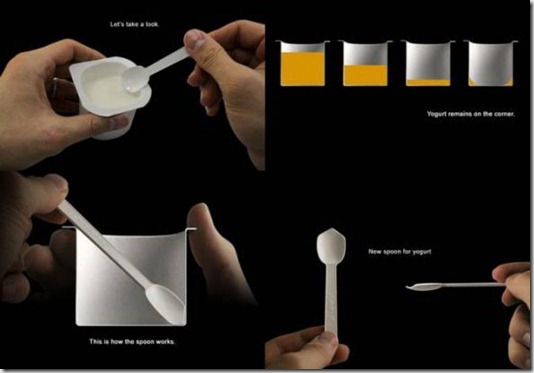 Let's take a look.

Yogurt remains on the corner.

New spoon for yogurt

This is how the spoon works.