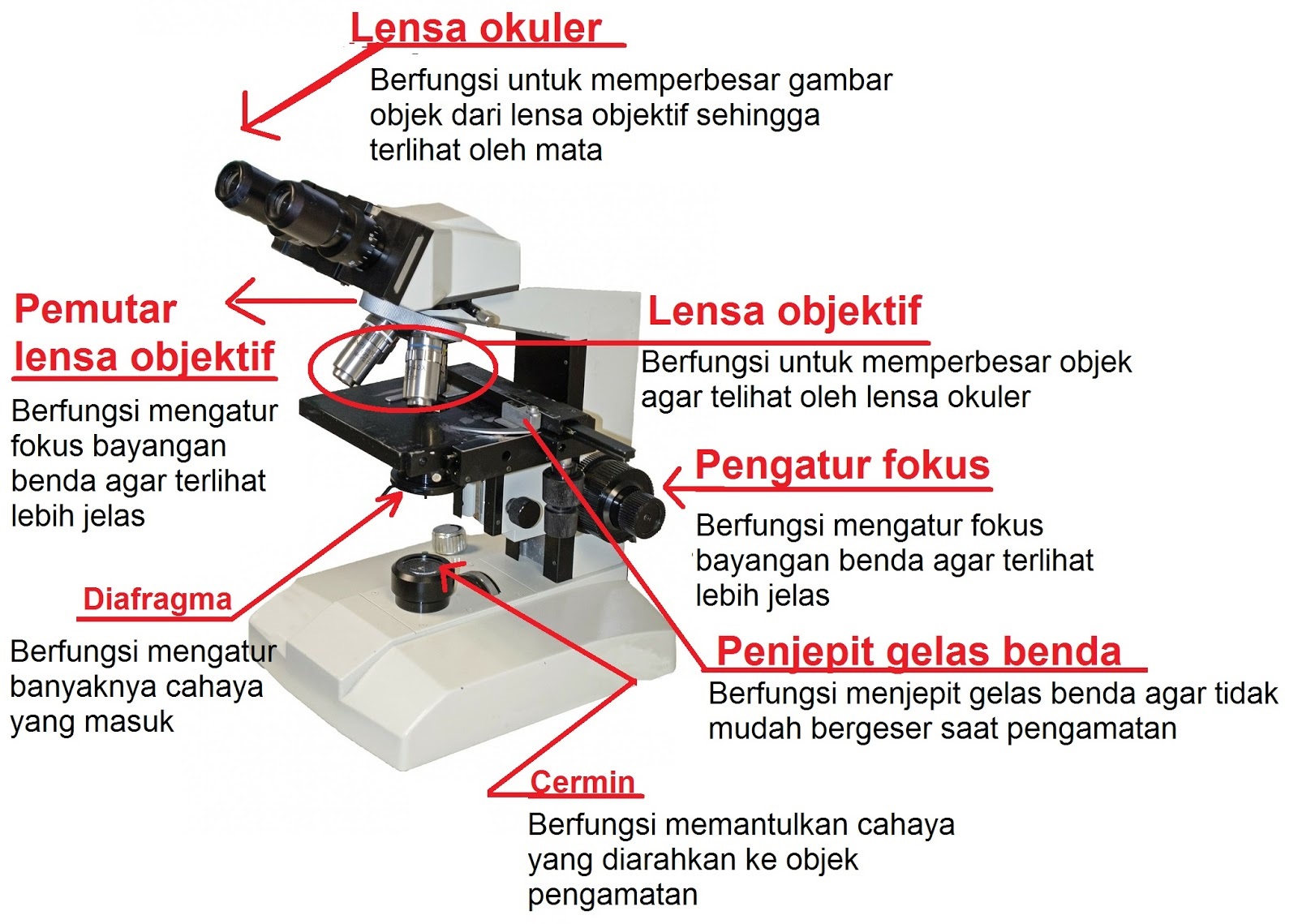 Lensa okuler
Berfungsi untuk memperbesar gambar objek dari lensa objektif sehingga terlihat oleh mata

Pemutar lensa objektif
Berfungsi mengatur fokus bayangan benda agar terlihat lebih jelas

Lensa objektif
Berfungsi untuk memperbesar objek agar telihat oleh lensa okuler

Pengatur fokus
Berfungsi mengatur fokus bayangan benda agar terlihat lebih jelas

Diafragma
Berfungsi mengatur banyaknya cahaya yang masuk

Penjepit gelas benda
Berfungsi menjepit gelas benda agar tidak mudah bergeser saat pengamatan

Cermin
Berfungsi memantulkan cahaya yang diarahkan ke objek pengamatan