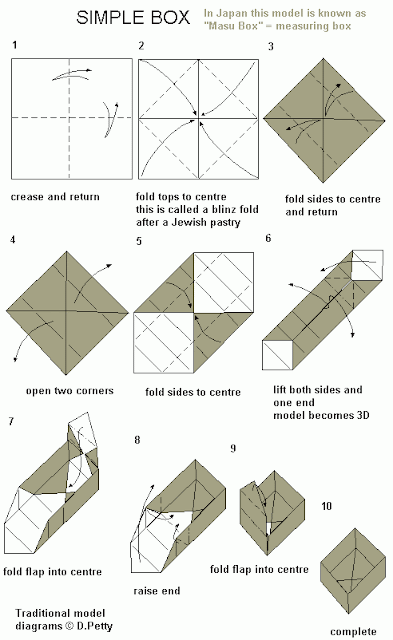 SIMPLE BOX

In Japan this model is known as "Masu Box" = measuring box

1

crease and return

2

fold tops to centre
this is called a blinz fold
after a Jewish pastry

3

fold sides to centre
and return

4

open two corners

5

fold sides to centre

6

lift both sides and
one end
model becomes 3D

7

fold flap into centre

8

raise end

9

fold flap into centre

10

complete

Traditional model
diagrams © D.Petty