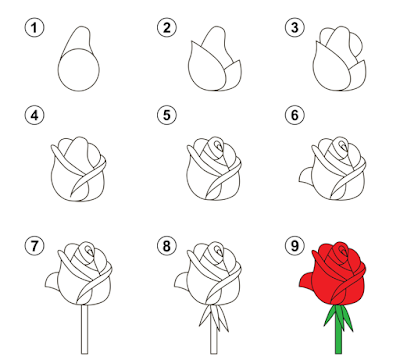 1
2
3
4
5
6
7
8
9