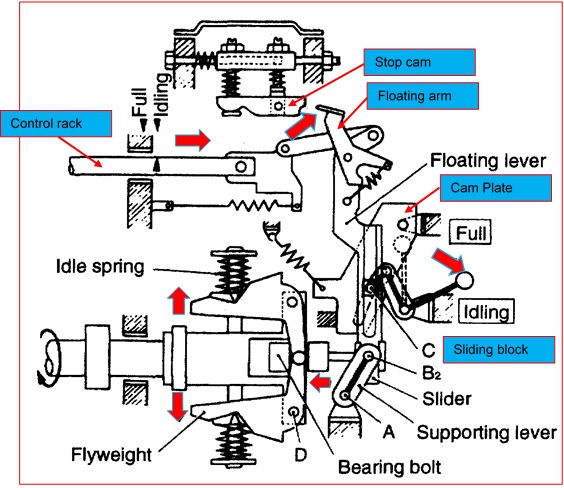 Stop cam

Floating arm

Control rack

Full

Idling

Floating lever

Cam Plate

Full

Idle spring

Idling

C

Sliding block

$B_2$

Slider

A

Supporting lever

Flyweight

D

Bearing bolt