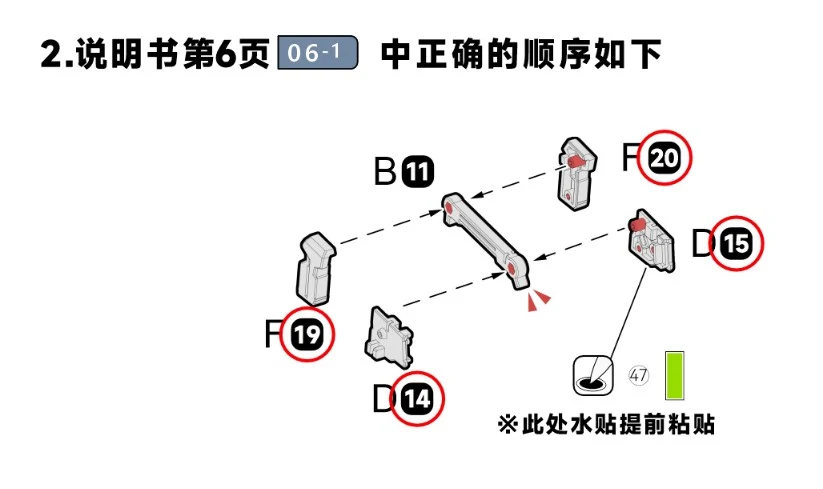 2.说明书第6页 06-1 中正确的顺序如下

B 11
F 20
D 15
F 19
D 14
47
※此处水贴提前粘贴