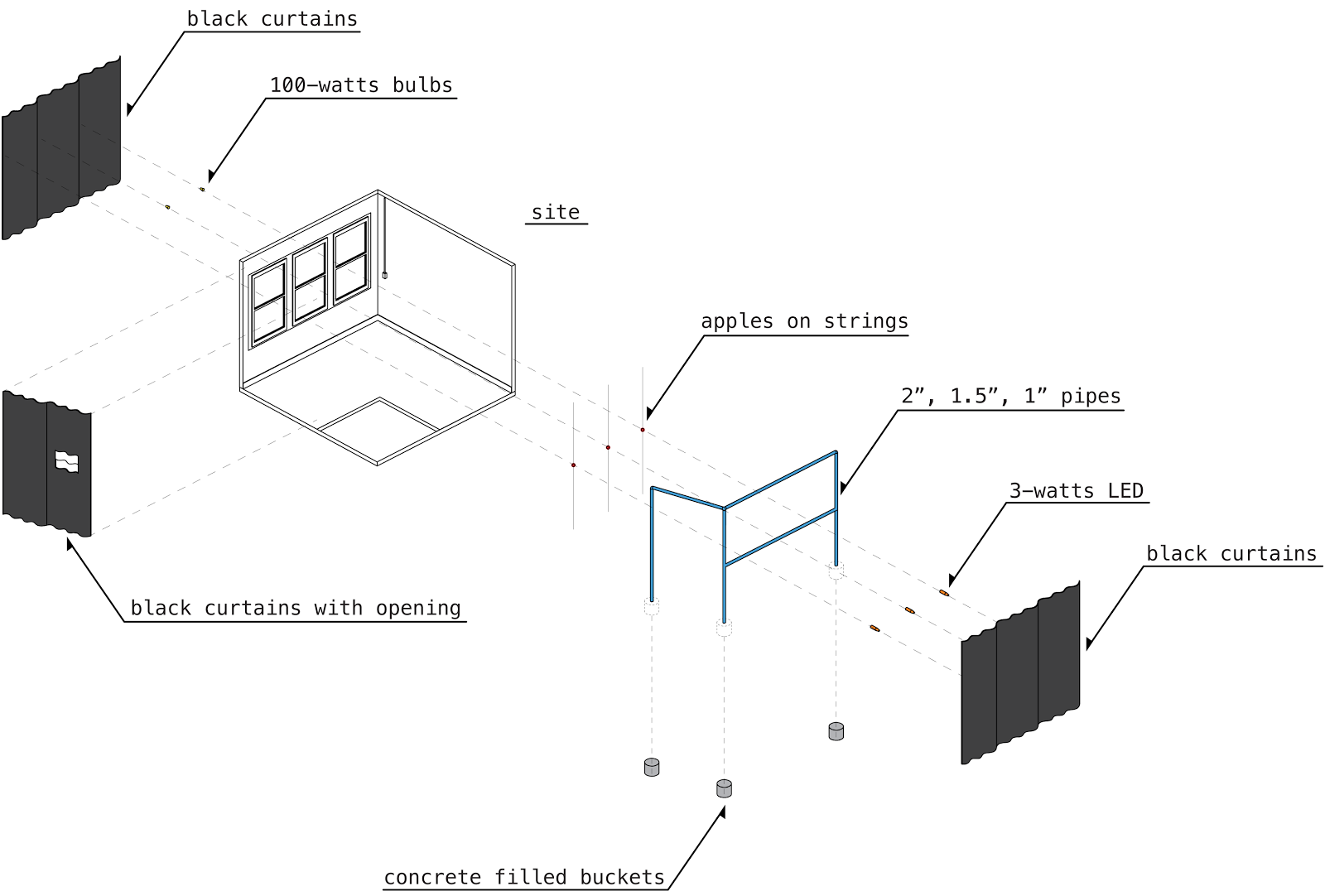 black curtains

100–watts bulbs

site

apples on strings

2”, 1.5”, 1” pipes

3–watts LED

black curtains

black curtains with opening

concrete filled buckets