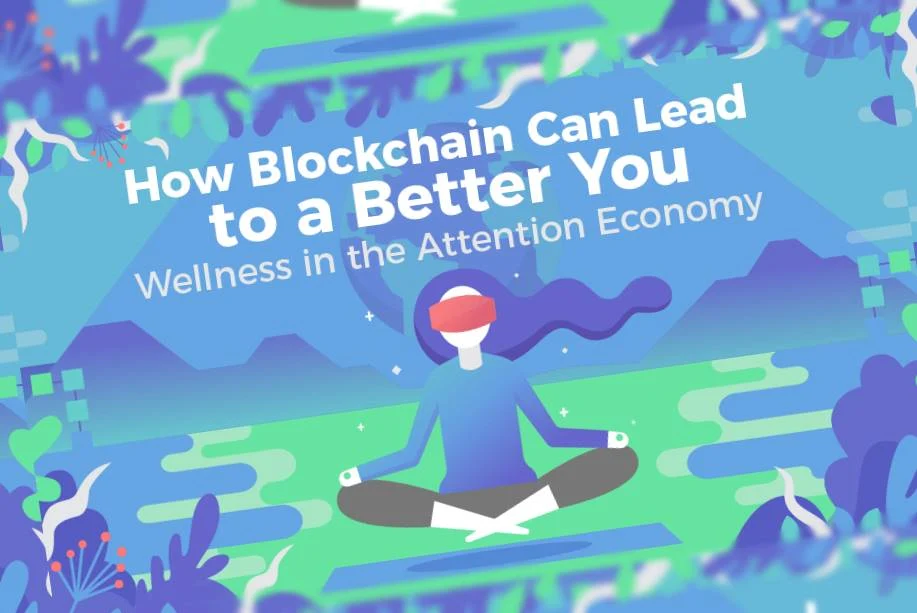 How Blockchain Can Lead to a Better You
Wellness in the Attention Economy