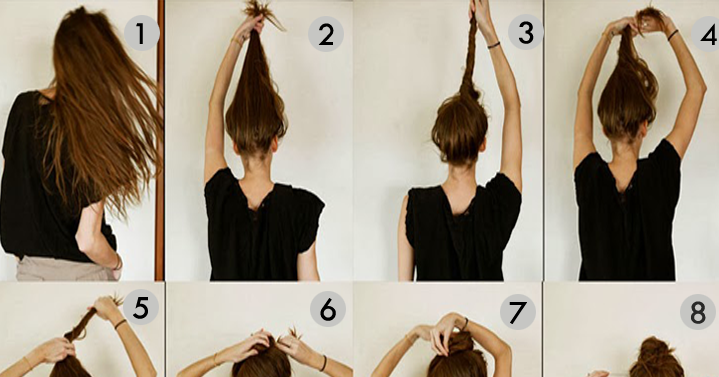 1
2
3
4
5
6
7
8