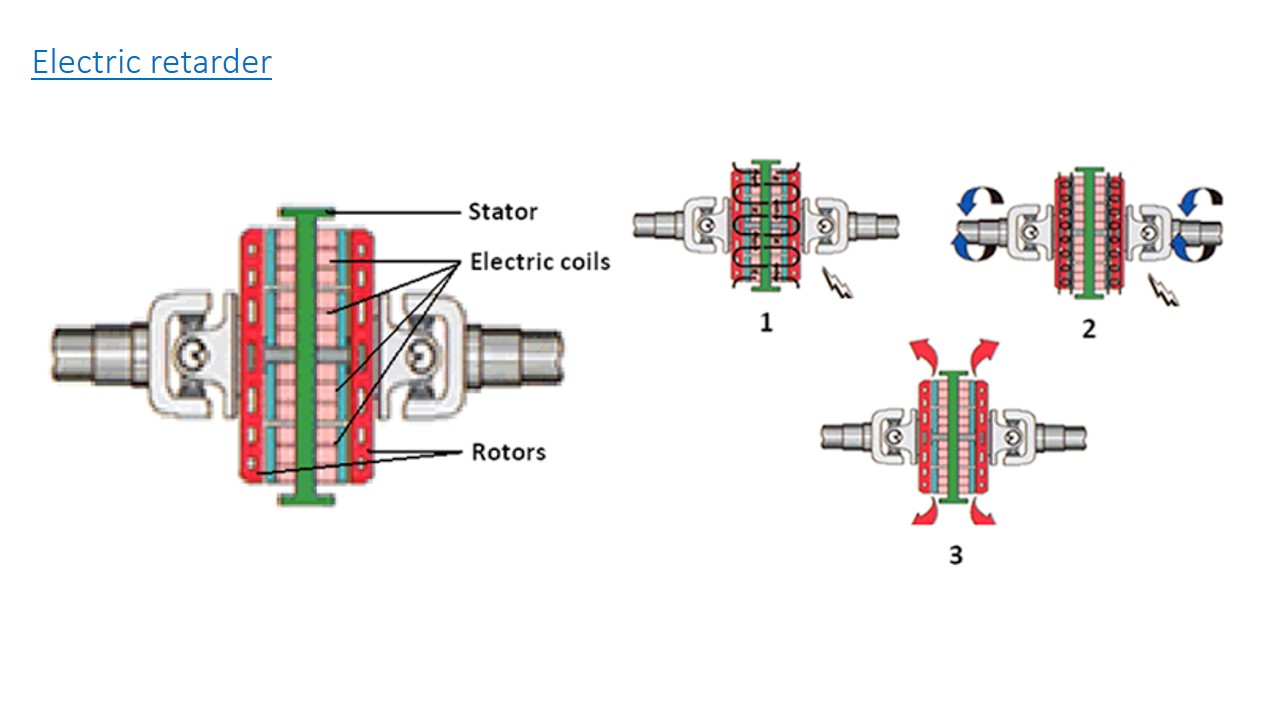 Electric retarder

Stator
Electric coils
Rotors

1
2
3