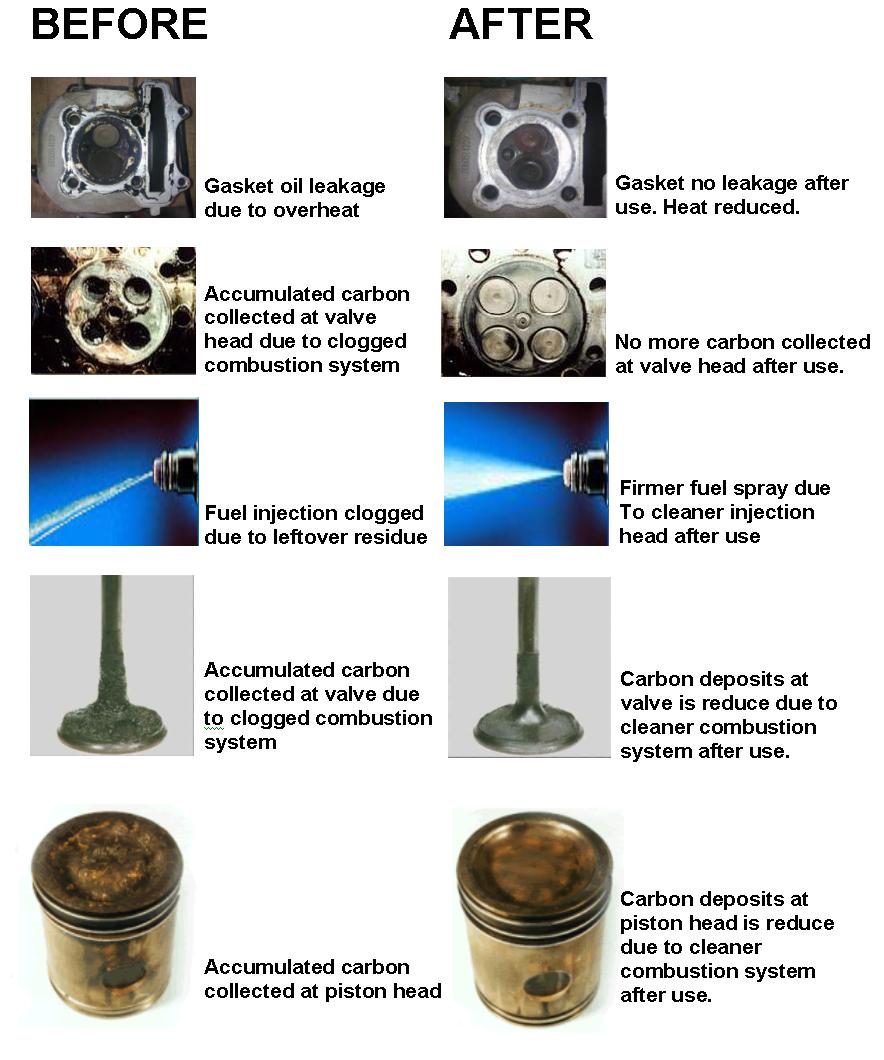 BEFORE

Gasket oil leakage due to overheat

Accumulated carbon collected at valve head due to clogged combustion system

Fuel injection clogged due to leftover residue

Accumulated carbon collected at valve due to clogged combustion system

Accumulated carbon collected at piston head

AFTER

Gasket no leakage after use. Heat reduced.

No more carbon collected at valve head after use.

Firmer fuel spray due To cleaner injection head after use

Carbon deposits at valve is reduce due to cleaner combustion system after use.

Carbon deposits at piston head is reduce due to cleaner combustion system after use.