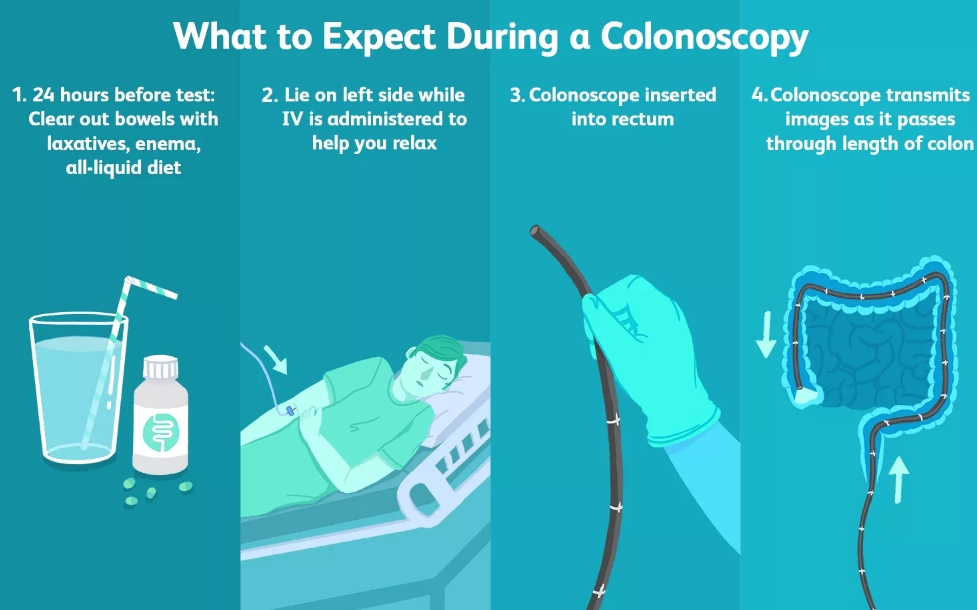 What to Expect During a Colonoscopy

1. 24 hours before test: Clear out bowels with laxatives, enema, all-liquid diet

2. Lie on left side while IV is administered to help you relax

3. Colonoscope inserted into rectum

4. Colonoscope transmits images as it passes through length of colon