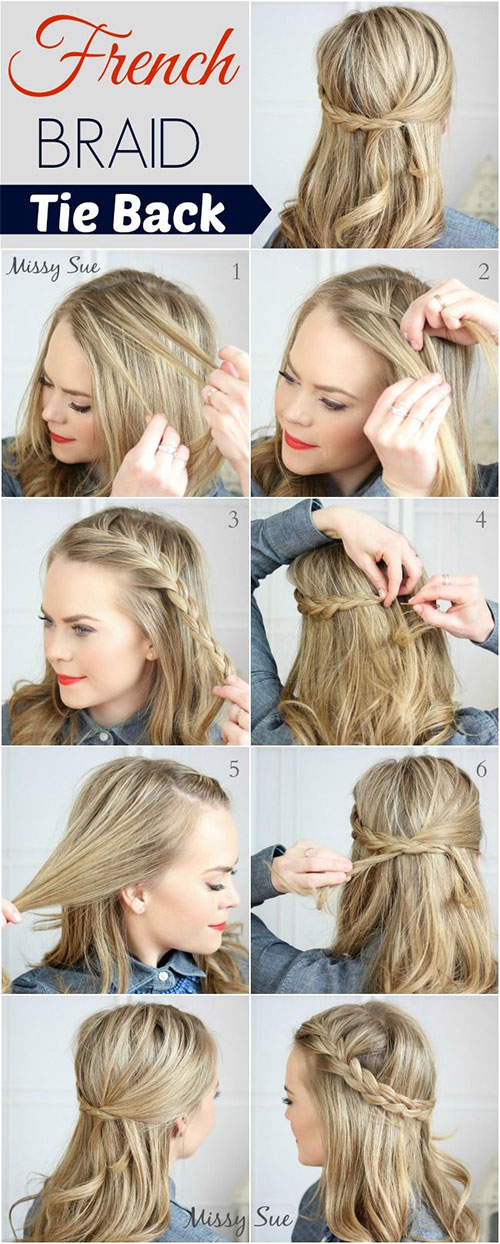 French
BRAID
Tie Back

Missy Sue 1

2

3

4

5

6

Missy Sue