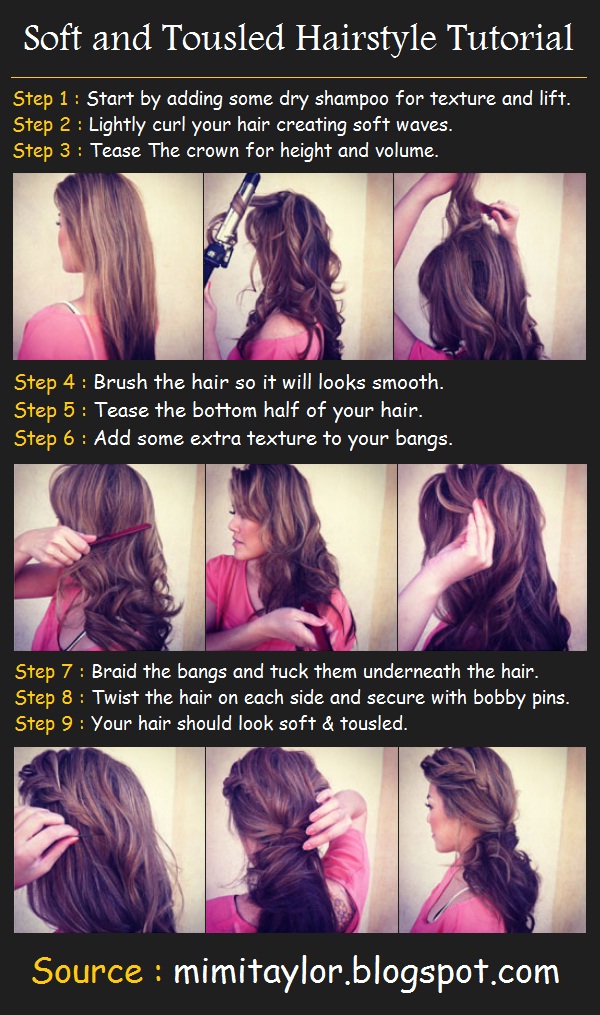 Soft and Tousled Hairstyle Tutorial

Step 1 : Start by adding some dry shampoo for texture and lift.
Step 2 : Lightly curl your hair creating soft waves.
Step 3 : Tease The crown for height and volume.

Step 4 : Brush the hair so it will looks smooth.
Step 5 : Tease the bottom half of your hair.
Step 6 : Add some extra texture to your bangs.

Step 7 : Braid the bangs and tuck them underneath the hair.
Step 8 : Twist the hair on each side and secure with bobby pins.
Step 9 : Your hair should look soft & tousled.

Source : mimitaylor.blogspot.com