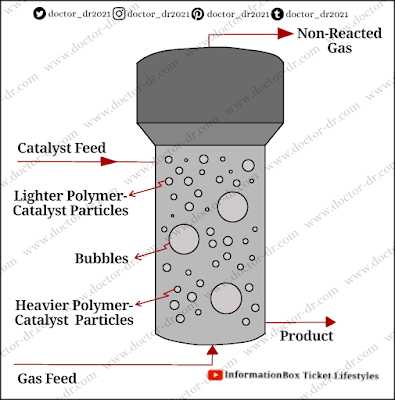 doctor_dr2021 doctor_dr2021 doctor_dr2021 doctor_dr2021

Non-Reacted Gas

Catalyst Feed

Lighter Polymer-Catalyst Particles

Bubbles

Heavier Polymer-Catalyst Particles

Product

Gas Feed

InformationBox Ticket Lifestyles

www.doctor-dr.com