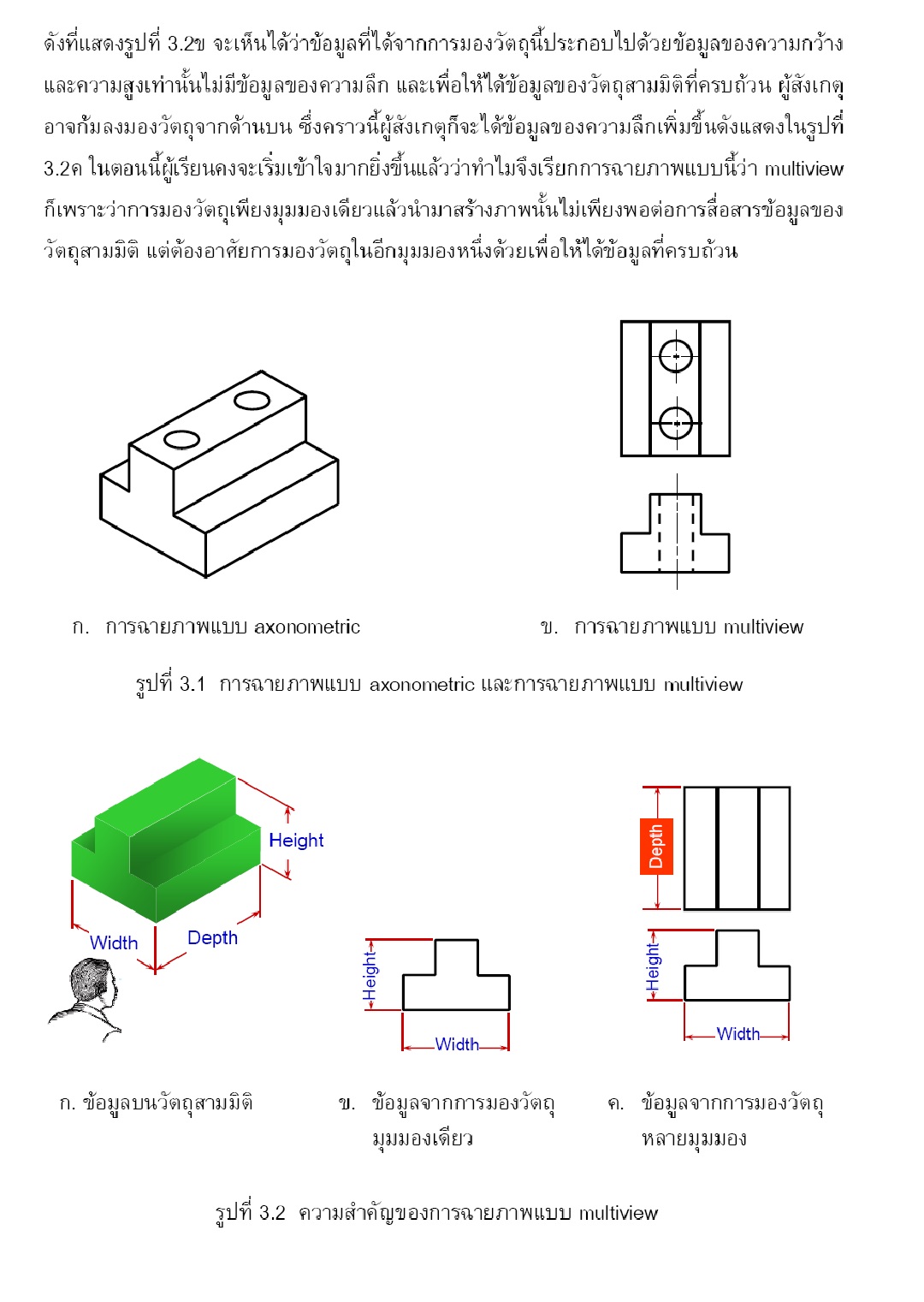 ดังที่แสดงรูปที่ 3.2ข จะเห็นได้ว่าข้อมูลที่ได้จากการมองวัตถุนี้ประกอบไปด้วยข้อมูลของความกว้างและความสูงเท่านั้นไม่มีข้อมูลของความลึก และเพื่อให้ได้ข้อมูลของวัตถุสามมิติที่ครบถ้วน ผู้สังเกตุอาจก้มลงมองวัตถุจากด้านบน ซึ่งคราวนี้ผู้สังเกตุก็จะได้ข้อมูลของความลึกเพิ่มขึ้นดังแสดงในรูปที่ 3.2ค ในตอนนี้ผู้เรียนคงจะเริ่มเข้าใจมากยิ่งขึ้นแล้วว่าทำไมจึงเรียกการฉายภาพแบบนี้ว่า multiview ก็เพราะว่าการมองวัตถุเพียงมุมมองเดียวแล้วนำมาสร้างภาพนั้นไม่เพียงพอต่อการสื่อสารข้อมูลของวัตถุสามมิติ แต่ต้องอาศัยการมองวัตถุในอีกมุมมองหนึ่งด้วยเพื่อให้ได้ข้อมูลที่ครบถ้วน

ก. การฉายภาพแบบ axonometric

ข. การฉายภาพแบบ multiview

รูปที่ 3.1 การฉายภาพแบบ axonometric และการฉายภาพแบบ multiview

Height
Width
Depth
Height
Width
Depth
Height
Width

ก. ข้อมูลบนวัตถุสามมิติ

ข. ข้อมูลจากการมองวัตถุมุมมองเดียว

ค. ข้อมูลจากการมองวัตถุหลายมุมมอง

รูปที่ 3.2 ความสำคัญของการฉายภาพแบบ multiview