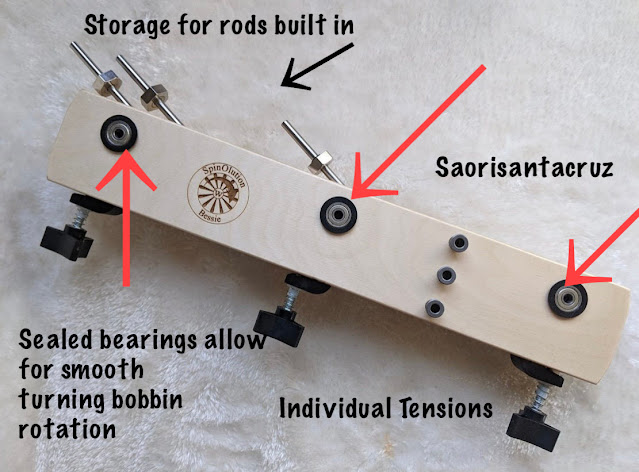 Storage for rods built in

Saorisantacruz

SpinOlution
Bessie

Sealed bearings allow for smooth turning bobbin rotation

Individual Tensions