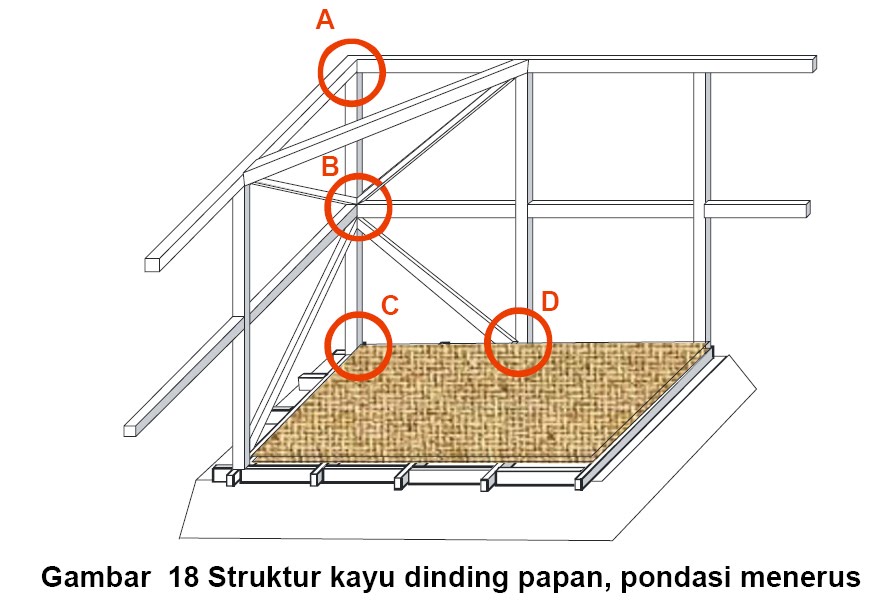 A

B

C

D

Gambar 18 Struktur kayu dinding papan, pondasi menerus