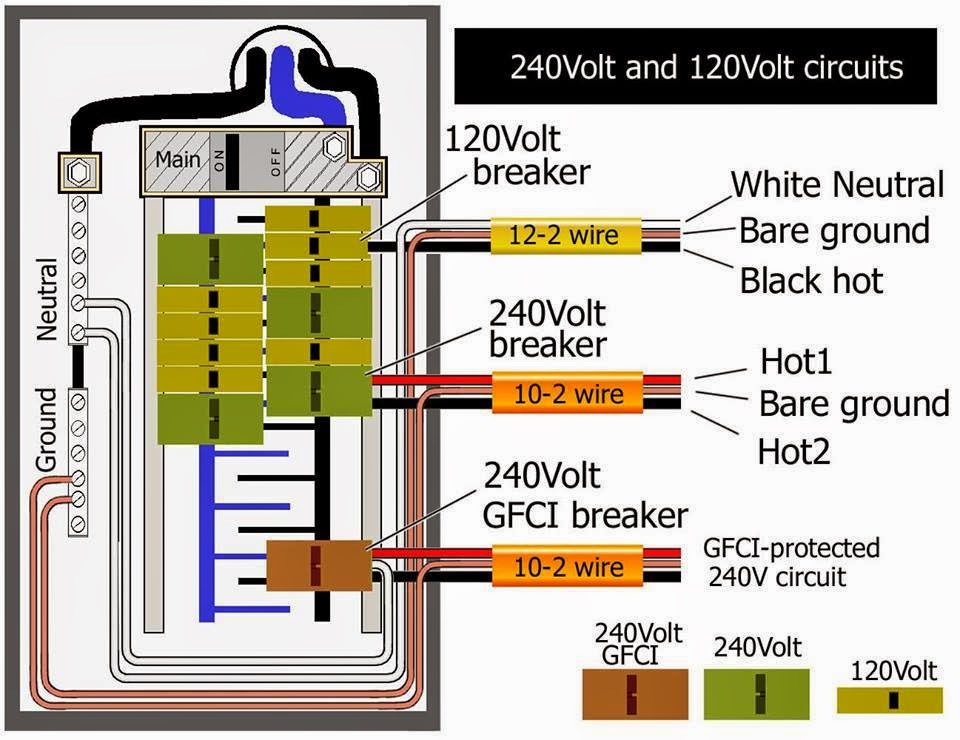 240Volt and 120Volt circuits

Main ON OFF

Neutral

Ground

120Volt breaker

12-2 wire

White Neutral
Bare ground
Black hot

240Volt breaker

10-2 wire

Hot1
Bare ground
Hot2

240Volt GFCI breaker

10-2 wire

GFCI-protected 240V circuit

240Volt GFCI

240Volt

120Volt