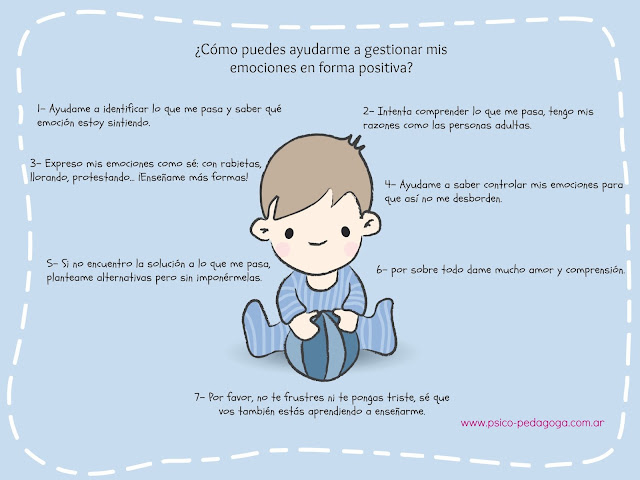 ¿Cómo puedes ayudarme a gestionar mis emociones en forma positiva?

1- Ayudame a identificar lo que me pasa y saber qué emoción estoy sintiendo.

2- Intenta comprender lo que me pasa, tengo mis razones como las personas adultas.

3- Expreso mis emociones como sé: con rabietas, llorando, protestando... ¡Enseñame más formas!

4- Ayudame a saber controlar mis emociones para que así no me desborden.

5- Si no encuentro la solución a lo que me pasa, planteame alternativas pero sin imponérmelas.

6- por sobre todo dame mucho amor y comprensión.

7- Por favor, no te frustres ni te pongas triste, sé que vos también estás aprendiendo a enseñarme.

www.psico-pedagoga.com.ar