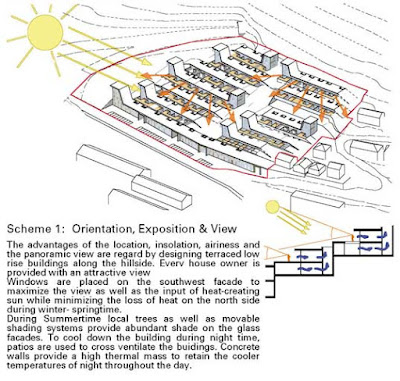 Scheme 1: Orientation, Exposition & View

The advantages of the location, insolation, airiness and the panoramic view are regard by designing terraced low rise buildings along the hillside. Everv house owner is provided with an attractive view
Windows are placed on the southwest facade to maximize the view as well as the input of heat-creating sun while minimizing the loss of heat on the north side during winter- springtime.
During Summertime local trees as well as movable shading systems provide abundant shade on the glass facades. To cool down the building during night time, patios are used to cross ventilate the buidings. Concrete walls provide a high thermal mass to retain the cooler temperatures of night throughout the day.