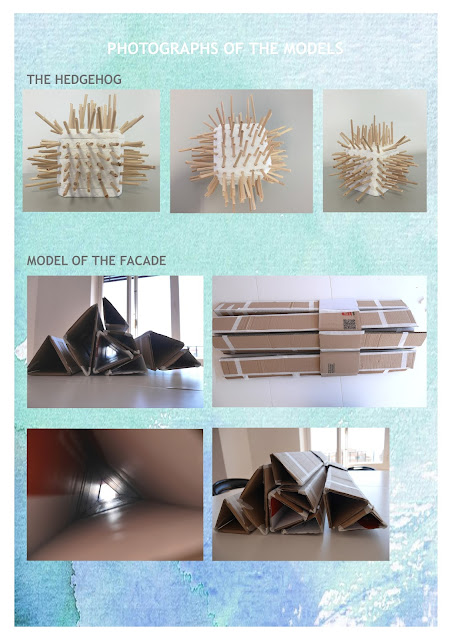 PHOTOGRAPHS OF THE MODELS

THE HEDGEHOG

MODEL OF THE FACADE