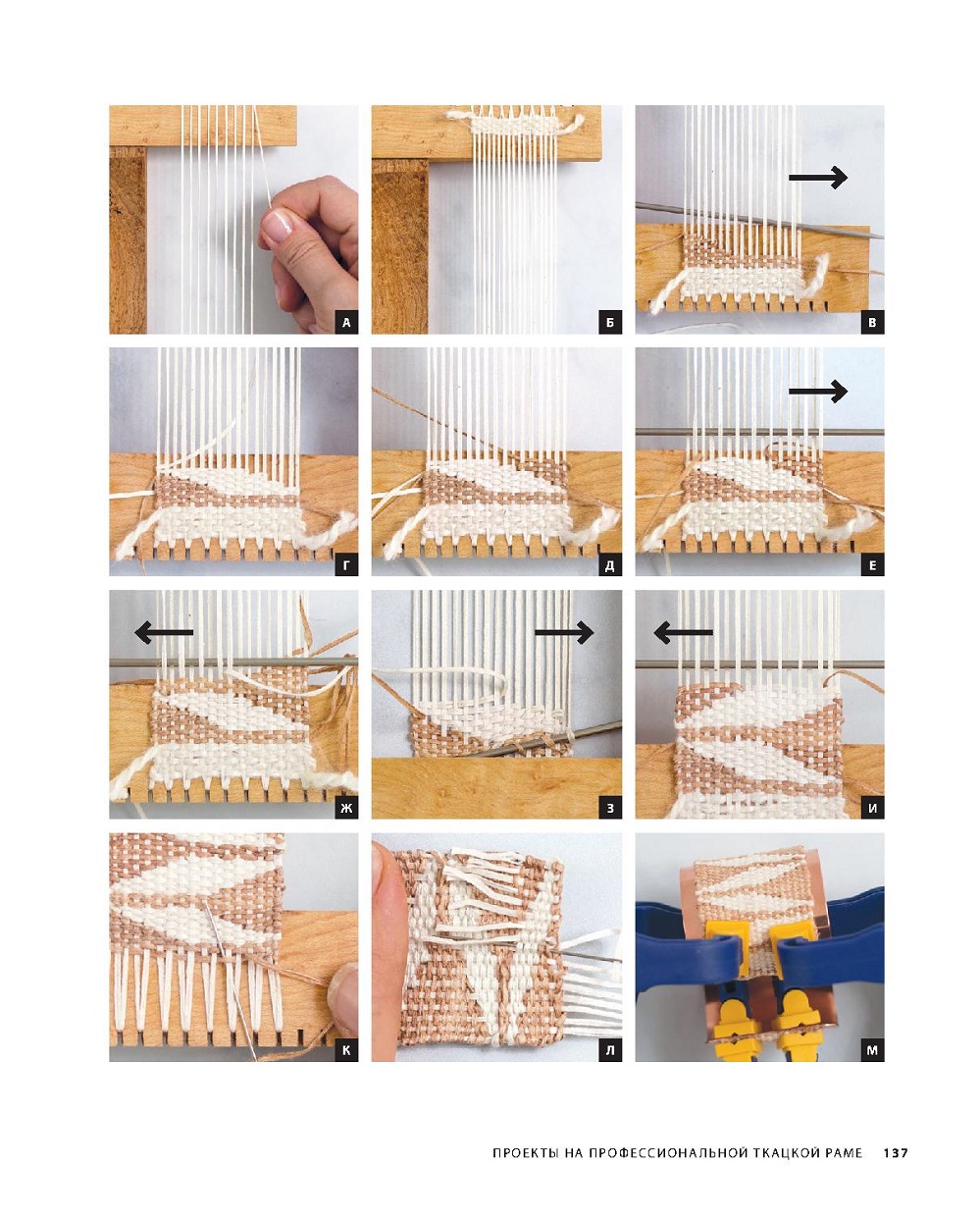 А

Б

В

Г

Д

Е

Ж

З

И

К

Л

М

ПРОЕКТЫ НА ПРОФЕССИОНАЛЬНОЙ ТКАЦКОЙ РАМЕ 137