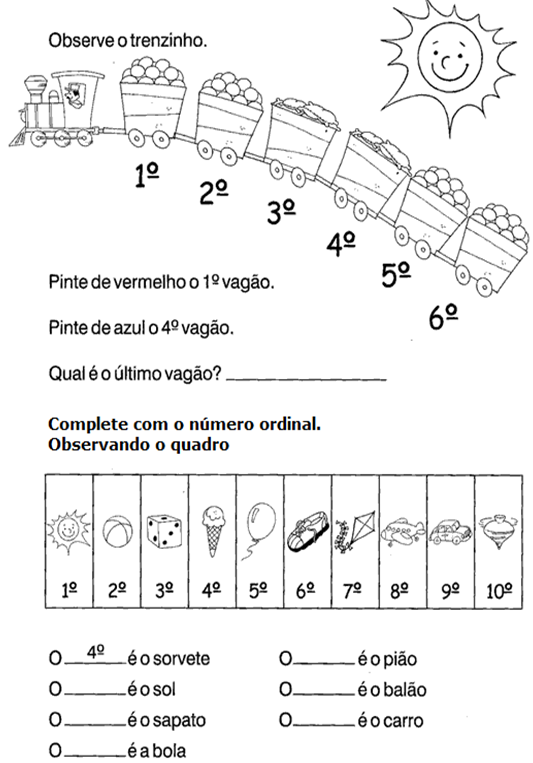 Observe o trenzinho.

1º 2º 3º 4º 5º 6º

Pinte de vermelho o 1º vagão.

Pinte de azul o 4º vagão.

Qual é o último vagão? ________________

**Complete com o número ordinal.**
**Observando o quadro**

| 1º | 2º | 3º | 4º | 5º | 6º | 7º | 8º | 9º | 10º |
|---|---|---|---|---|---|---|---|---|---|

O __4º__ é o sorvete
O ______ é o sol
O ______ é o sapato
O ______ é a bola

O ______ é o pião
O ______ é o balão
O ______ é o carro