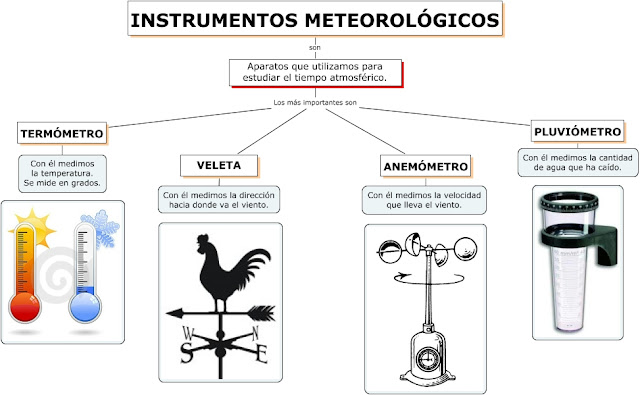 INSTRUMENTOS METEOROLÓGICOS

son

Aparatos que utilizamos para estudiar el tiempo atmosférico.

Los más importantes son

TERMÓMETRO

Con él medimos la temperatura. Se mide en grados.

VELETA

Con él medimos la dirección hacia donde va el viento.

W N S E

ANEMÓMETRO

Con él medimos la velocidad que lleva el viento.

PLUVIÓMETRO

Con él medimos la cantidad de agua que ha caído.