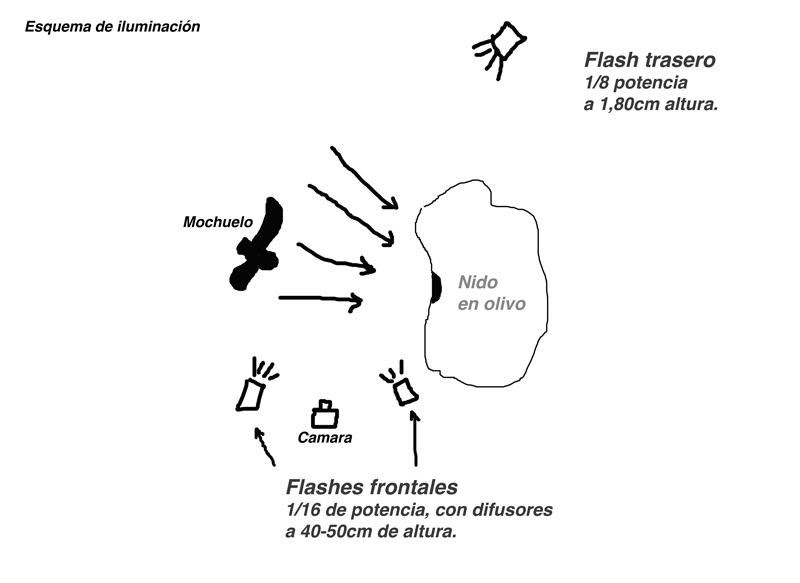 Esquema de iluminación

Flash trasero
1/8 potencia
a 1,80cm altura.

Mochuelo

Nido
en olivo

Camara

Flashes frontales
1/16 de potencia, con difusores
a 40-50cm de altura.